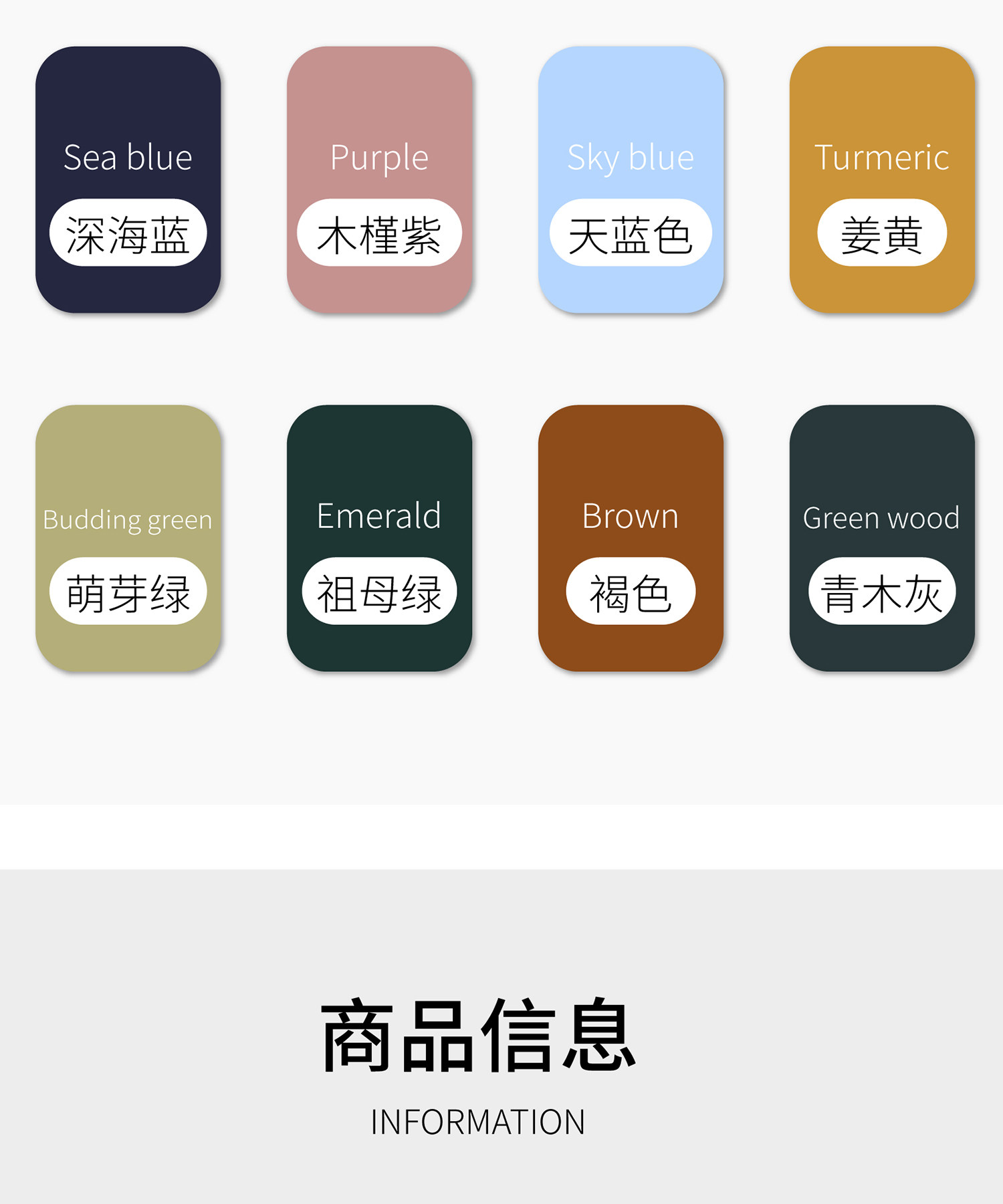 Sea blue
深海蓝

Purple
木槿紫

Sky blue
天蓝色

Turmeric
姜黄

Budding green
萌芽绿

Emerald
祖母绿

Brown
褐色

Green wood
青木灰

商品信息

INFORMATION