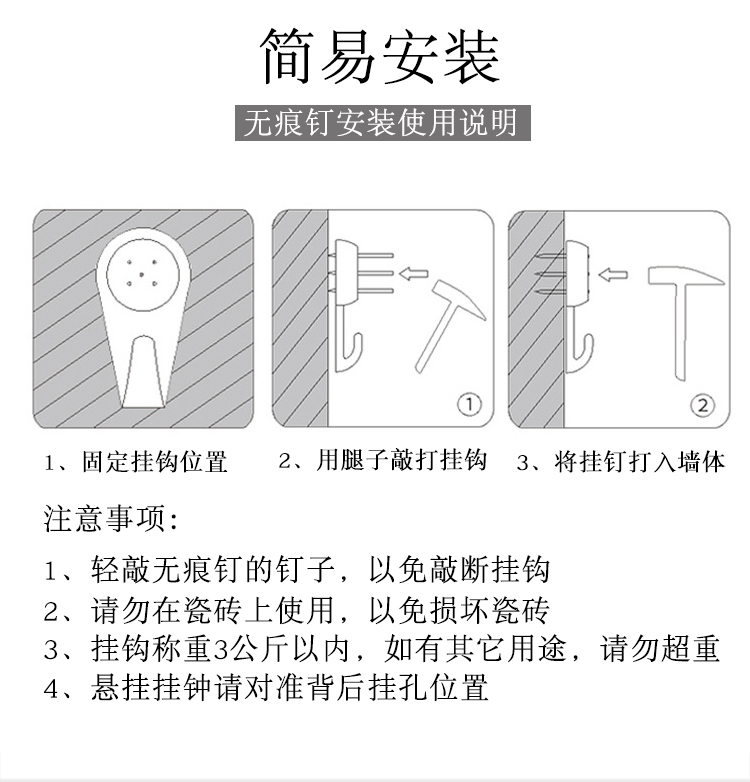 简易安装

无痕钉安装使用说明

①

②

1、固定挂钩位置

2、用腿子敲打挂钩

3、将挂钉打入墙体

注意事项:

1、轻敲无痕钉的钉子，以免敲断挂钩
2、请勿在瓷砖上使用，以免损坏瓷砖
3、挂钩称重3公斤以内，如有其它用途，请勿超重
4、悬挂挂钟请对准背后挂孔位置