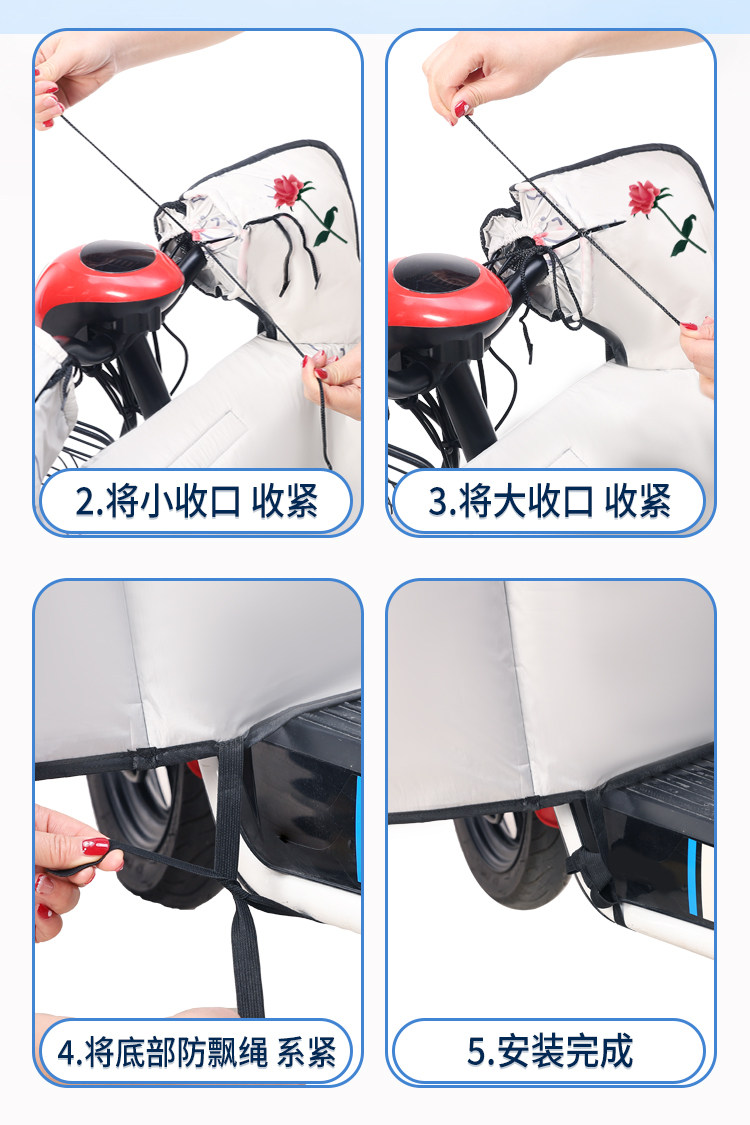 2.将小收口 收紧

3.将大收口 收紧

4.将底部防飘绳 系紧

5.安装完成