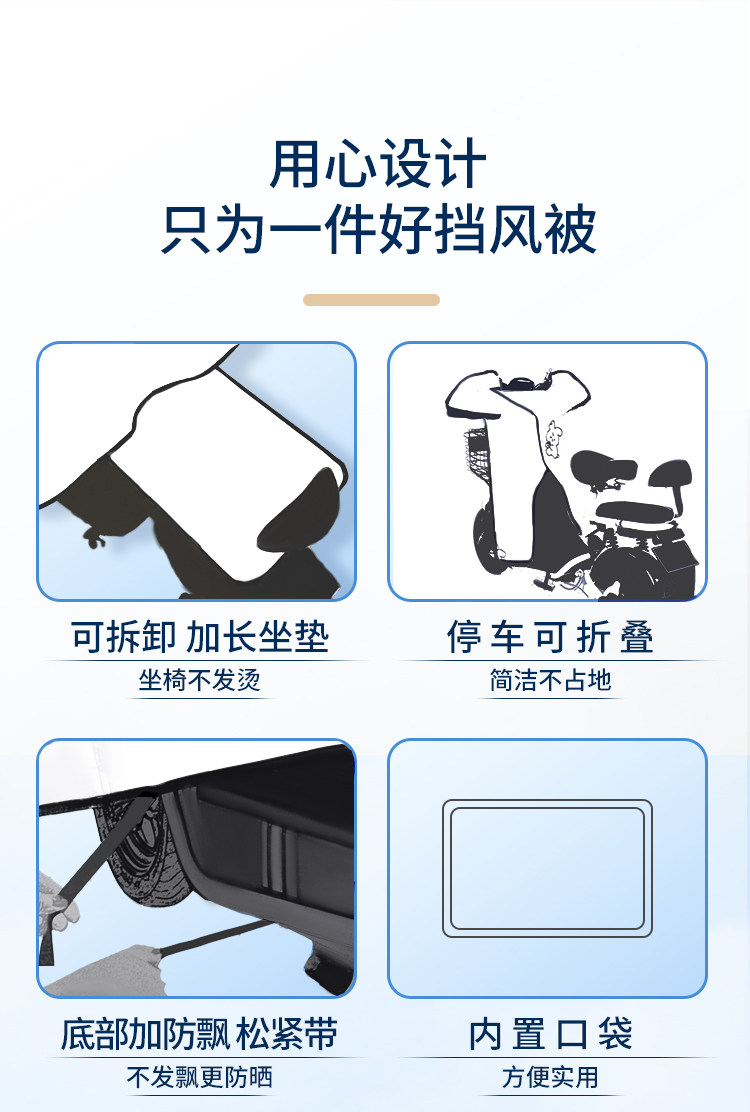 用心设计
只为一件好挡风被

可拆卸 加长坐垫
坐椅不发烫

停车可折叠
简洁不占地

底部加防飘 松紧带
不发飘更防晒

内置口袋
方便实用