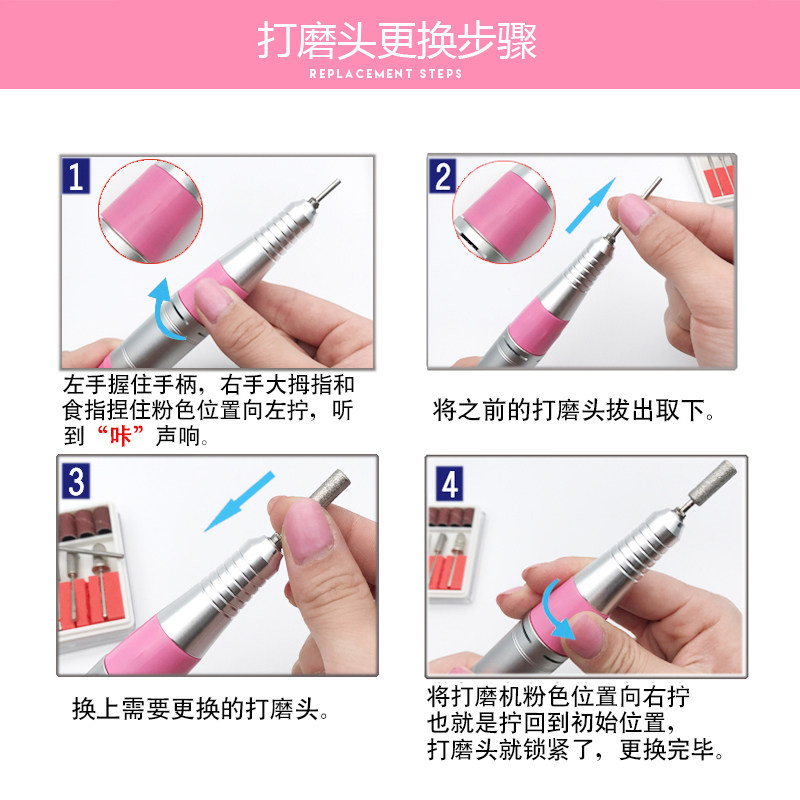 打磨头更换步骤

REPLACEMENT STEPS

1

左手握住手柄，右手大拇指和食指捏住粉色位置向左拧，听到“咔”声响。

2

将之前的打磨头拔出取下。

3

换上需要更换的打磨头。

4

将打磨机粉色位置向右拧
也就是拧回到初始位置，
打磨头就锁紧了，更换完毕。