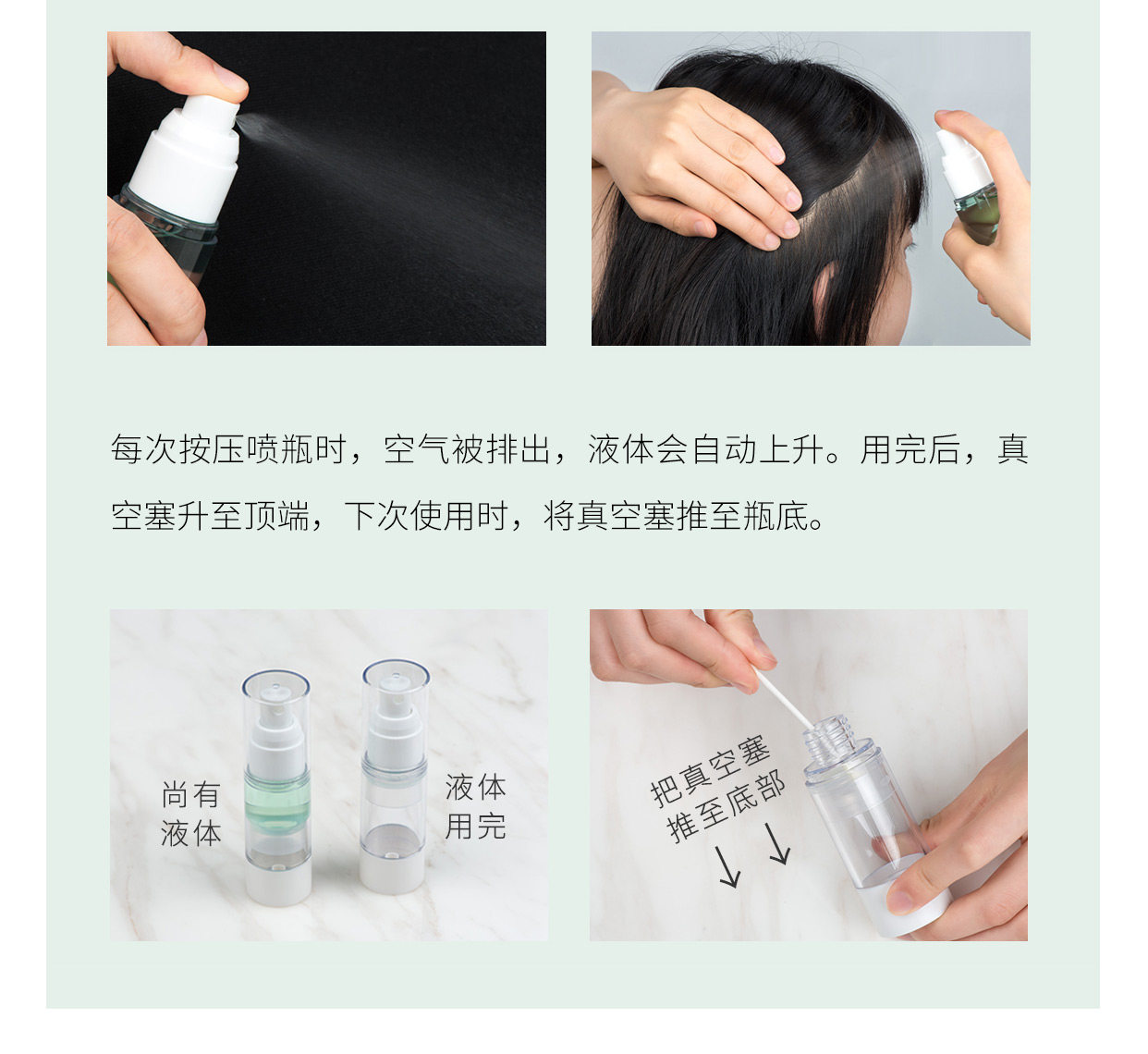 每次按压喷瓶时，空气被排出，液体会自动上升。用完后，真空塞升至顶端，下次使用时，将真空塞推至瓶底。

尚有液体

液体用完

把真空塞推至底部