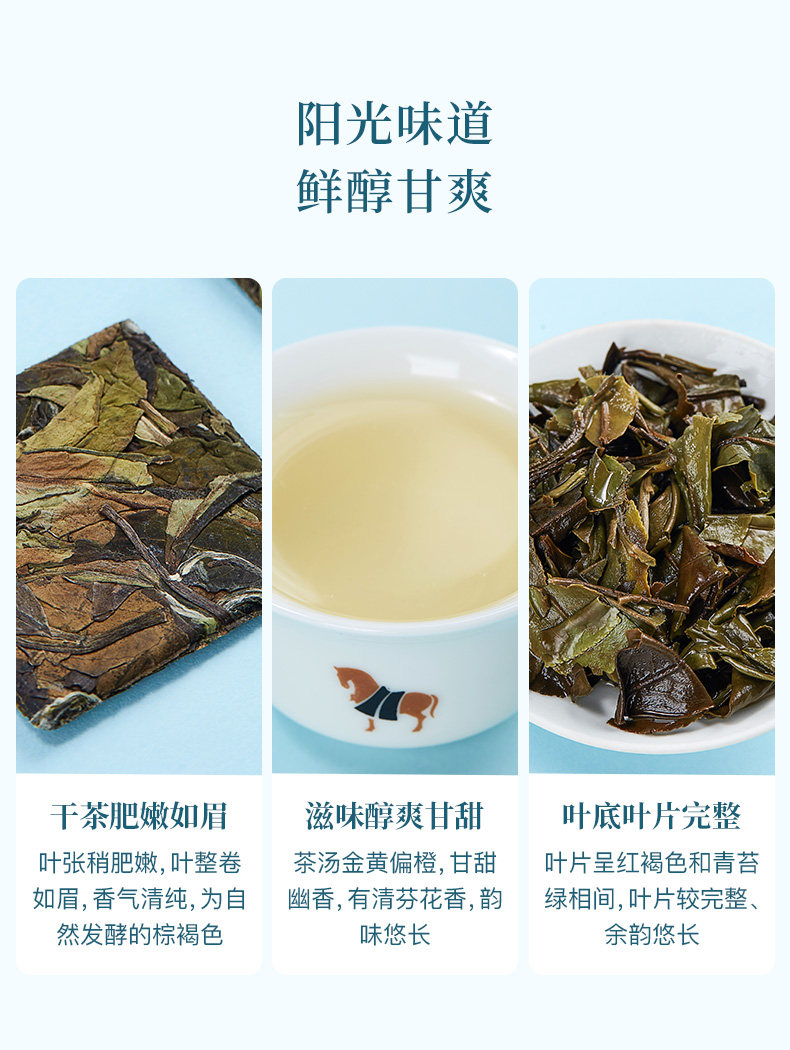 阳光味道
鲜醇甘爽

干茶肥嫩如眉
叶张稍肥嫩，叶整卷如眉，香气清纯，为自然发酵的棕褐色

滋味醇爽甘甜
茶汤金黄偏橙，甘甜幽香，有清芬花香，韵味悠长

叶底叶片完整
叶片呈红褐色和青苔绿相间，叶片较完整、余韵悠长