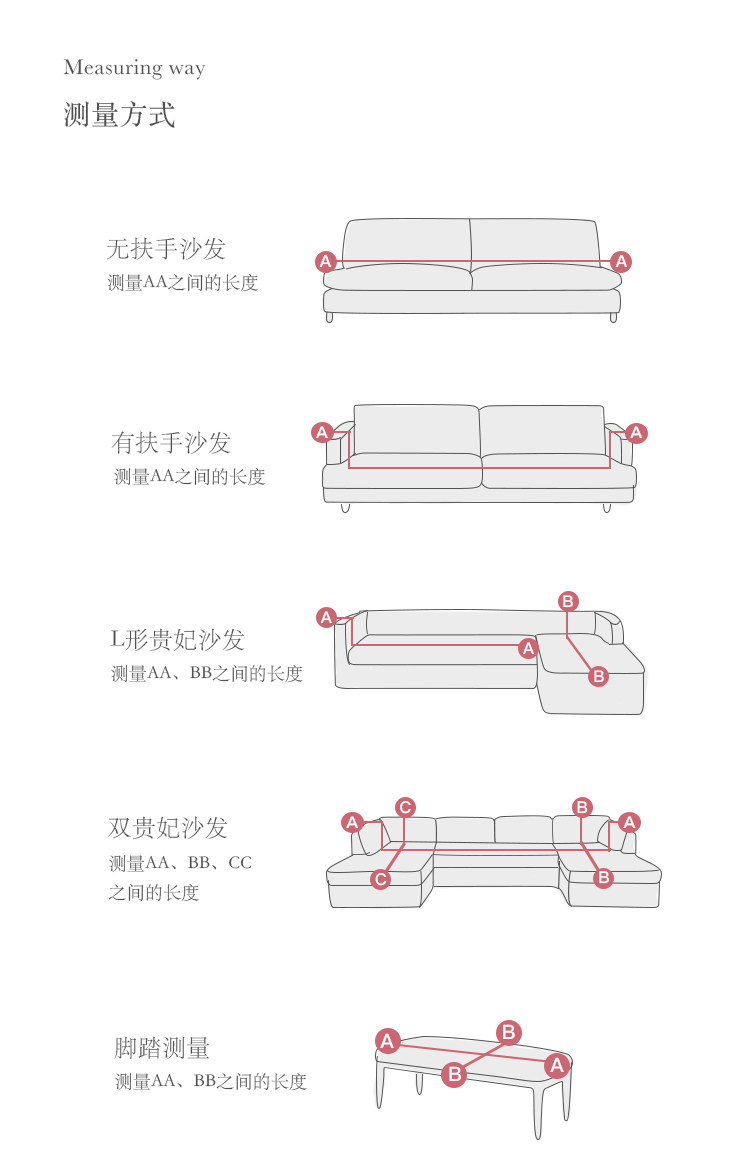 Measuring way
测量方式

无扶手沙发
测量AA之间的长度

A A

有扶手沙发
测量AA之间的长度

A A

L形贵妃沙发
测量AA、BB之间的长度

A B A B

双贵妃沙发
测量AA、BB、CC之间的长度

A C B A C B

脚踏测量
测量AA、BB之间的长度

A B B A