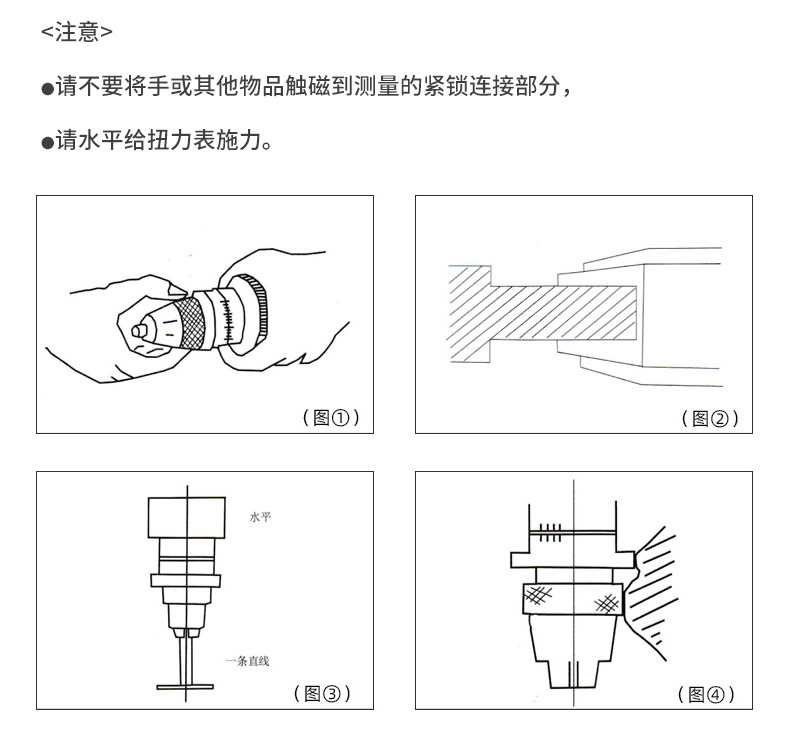 <注意>

●请不要将手或其他物品触磁到测量的紧锁连接部分，

●请水平给扭力表施力。

（图①）

（图②）

水平

一条直线

（图③）

（图④）