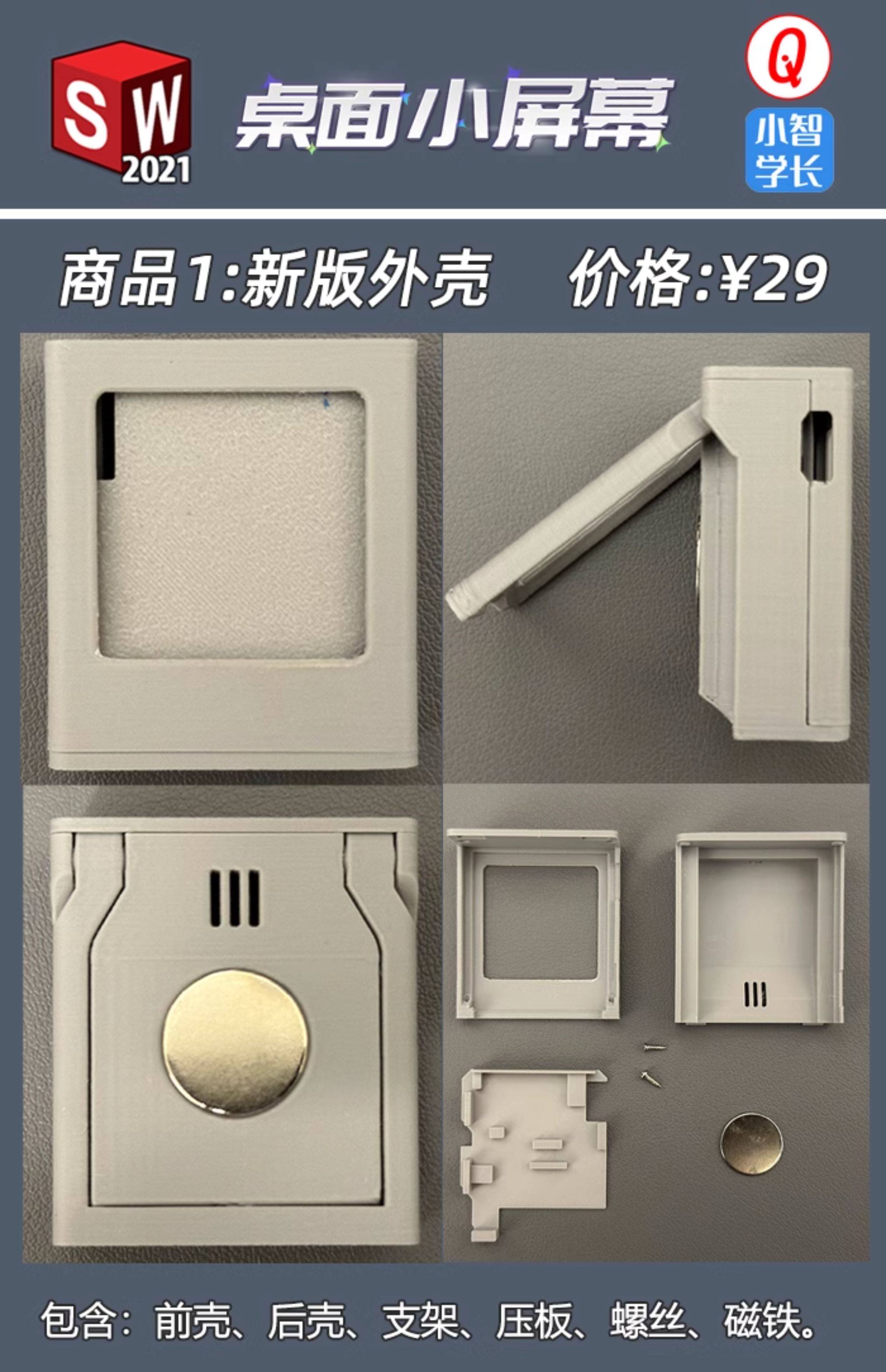 SW 2021

桌面小屏幕

Q

小智学长

商品1:新版外壳 价格:¥29

包含：前壳、后壳、支架、压板、螺丝、磁铁。