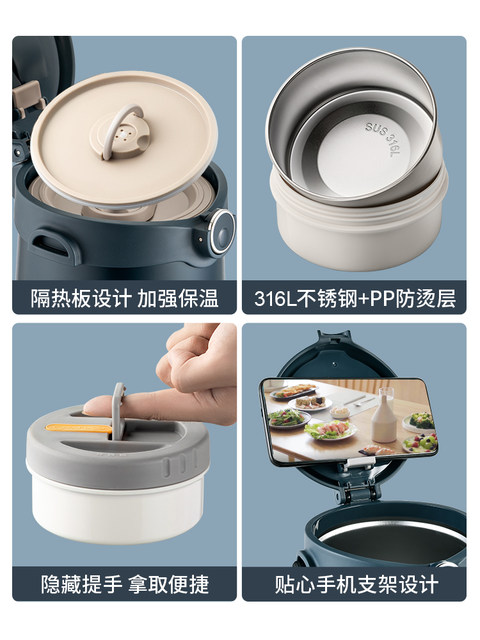 隔热板设计 加强保温

SUS 316L

316L不锈钢+PP防烫层

隐藏提手 拿取便捷

贴心手机支架设计