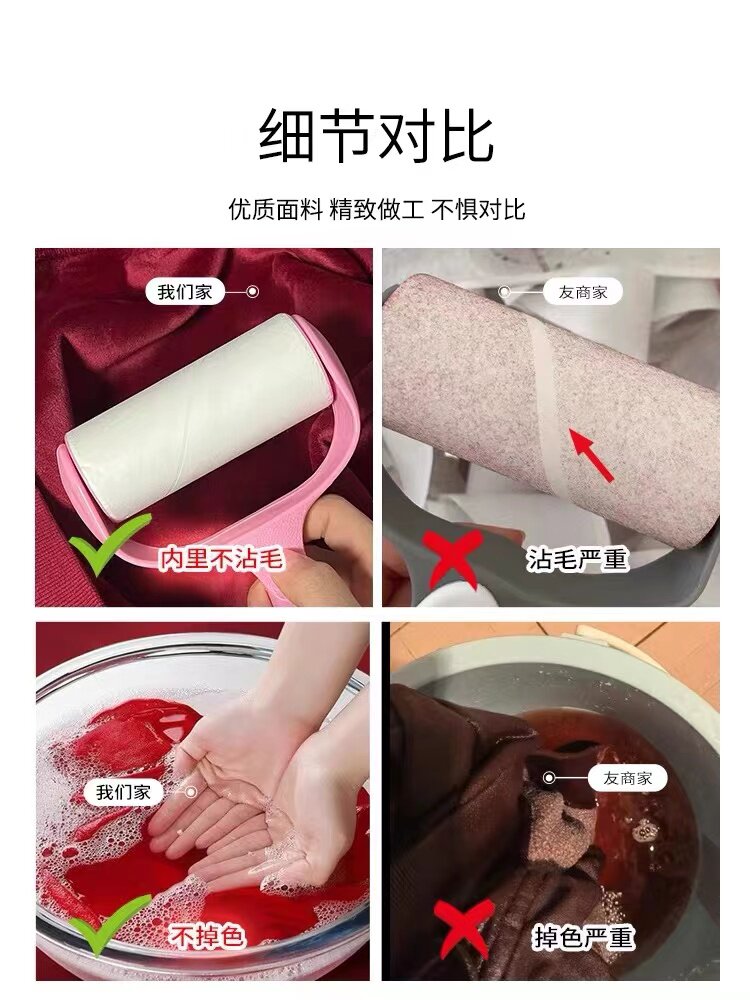 细节对比

优质面料 精致做工 不惧对比

我们家

内里不沾毛

友商家

沾毛严重

我们家

不掉色

友商家

掉色严重