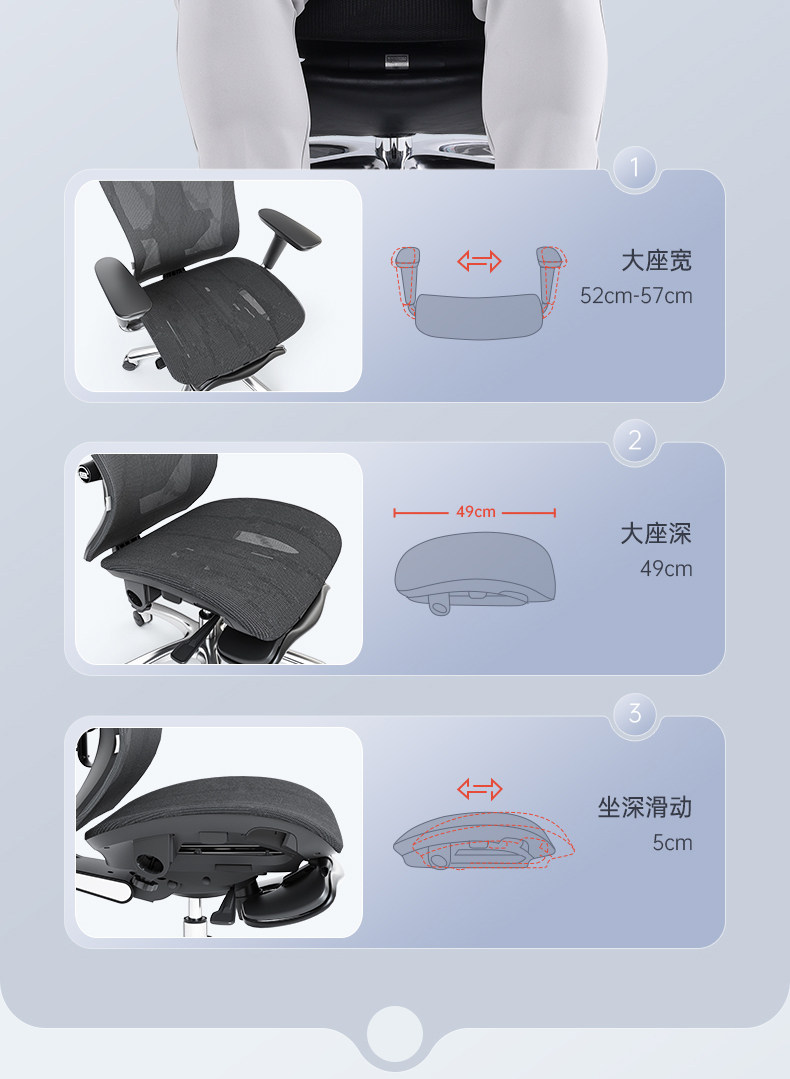 1

大座宽
52cm-57cm

2

49cm

大座深
49cm

3

坐深滑动
5cm