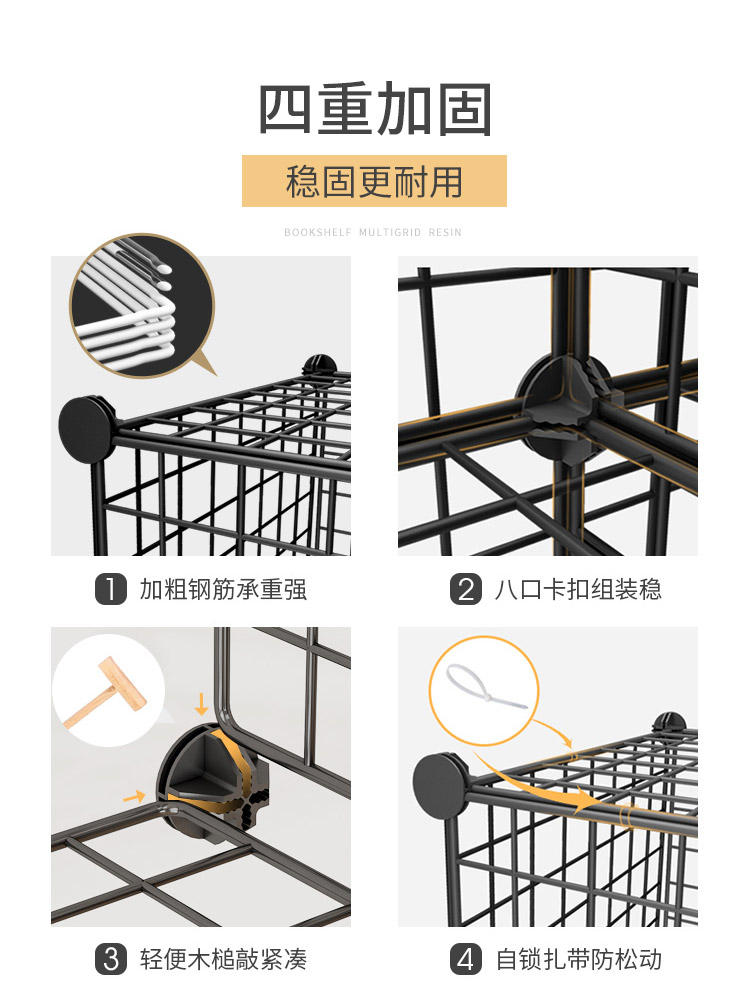 四重加固

稳固更耐用

BOOKSHELF MULTIGRID RESIN

1 加粗钢筋承重强

2 八口卡扣组装稳

3 轻便木槌敲紧凑

4 自锁扎带防松动