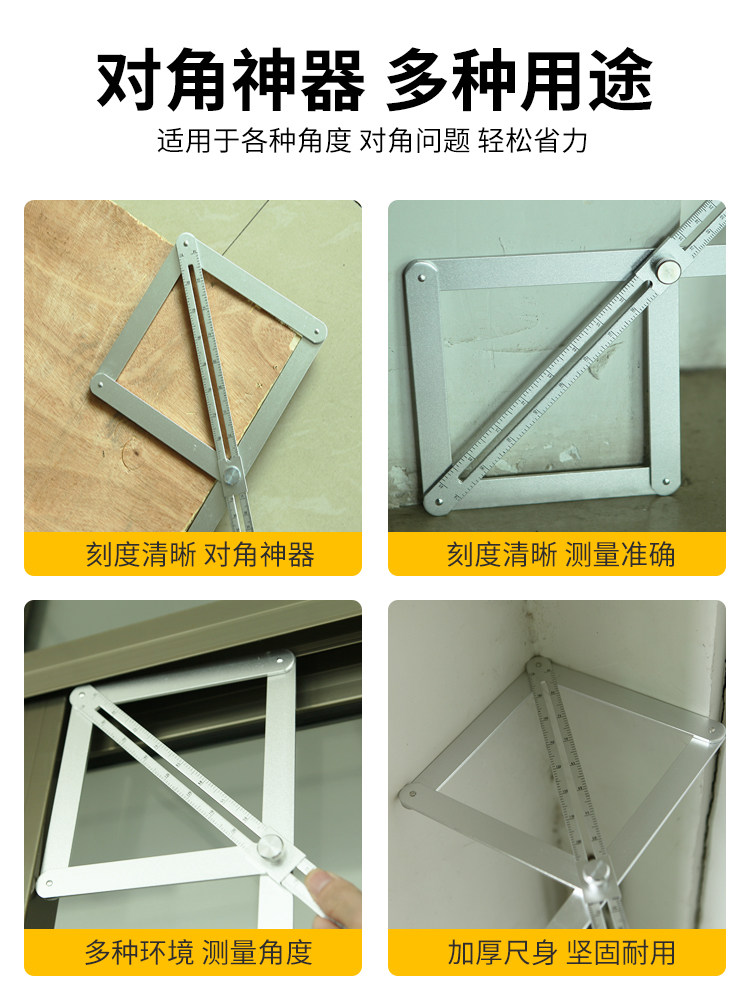 对角神器 多种用途

适用于各种角度 对角问题 轻松省力

刻度清晰 对角神器

刻度清晰 测量准确

多种环境 测量角度

加厚尺身 坚固耐用