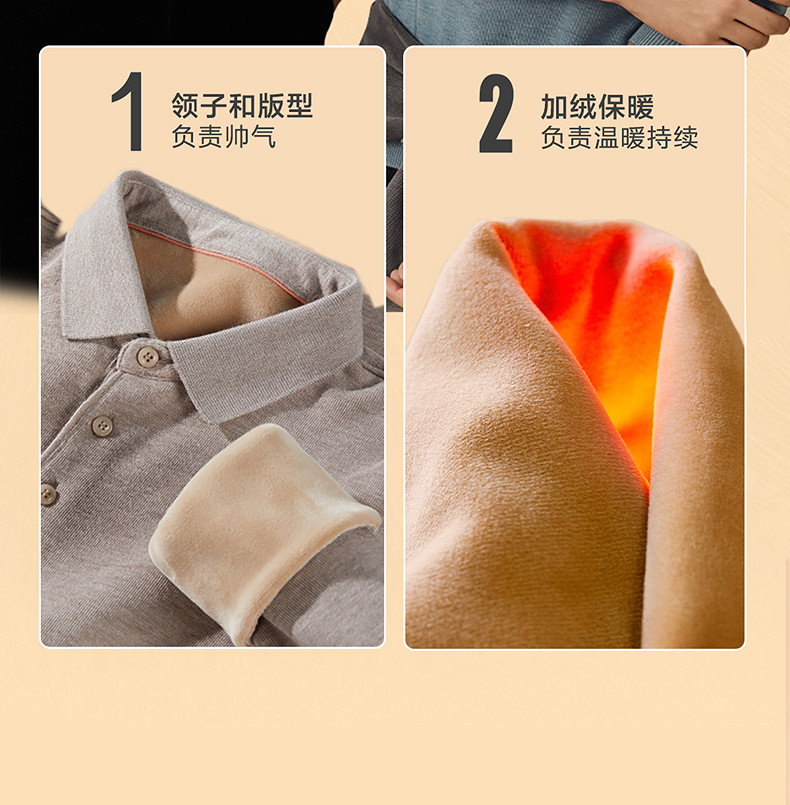 1 领子和版型
负责帅气

2 加绒保暖
负责温暖持续