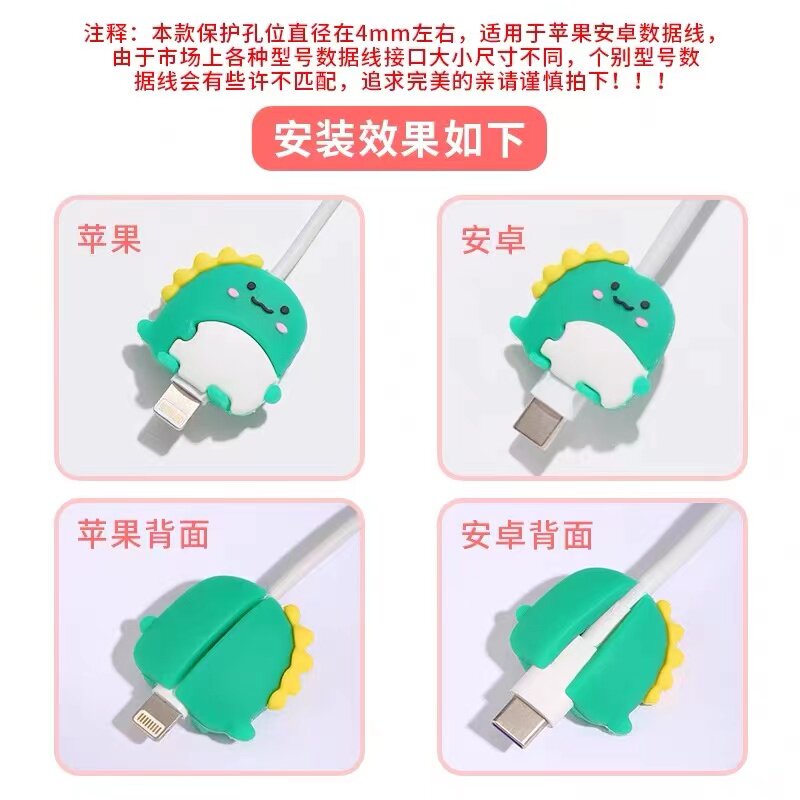 注释：本款保护孔位直径在4mm左右，适用于苹果安卓数据线，由于市场上各种型号数据线接口大小尺寸不同，个别型号数据线会有些许不匹配，追求完美的亲请谨慎拍下！！！

安装效果如下

苹果

安卓

苹果背面

安卓背面