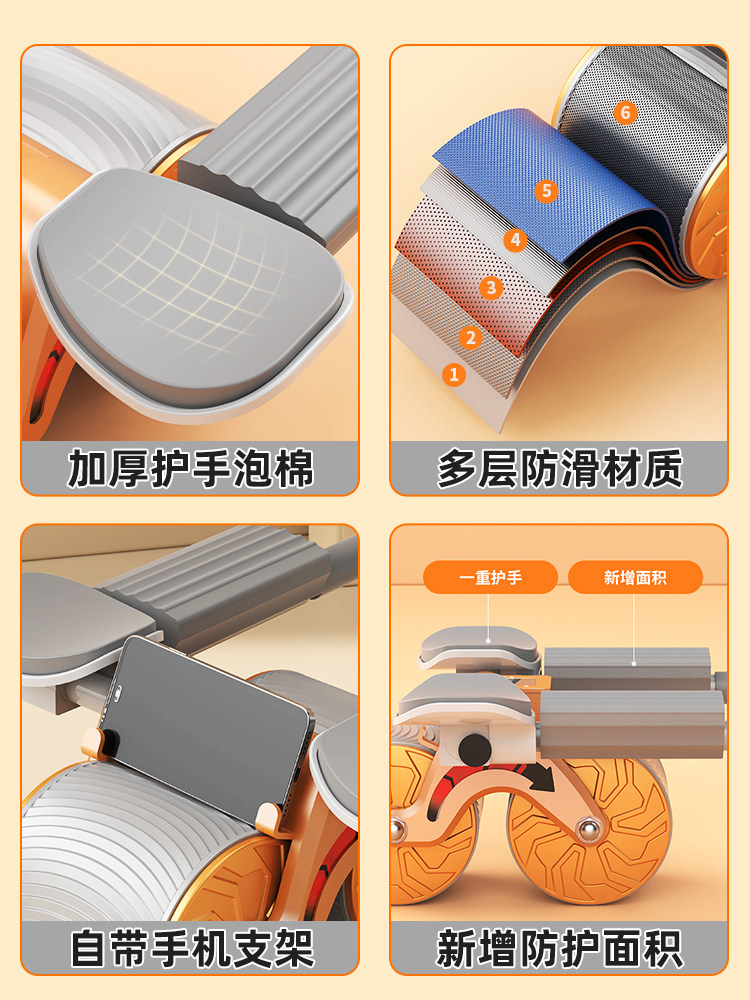 加厚护手泡棉

6
5
4
3
2
1

多层防滑材质

自带手机支架

一重护手
新增面积

新增防护面积