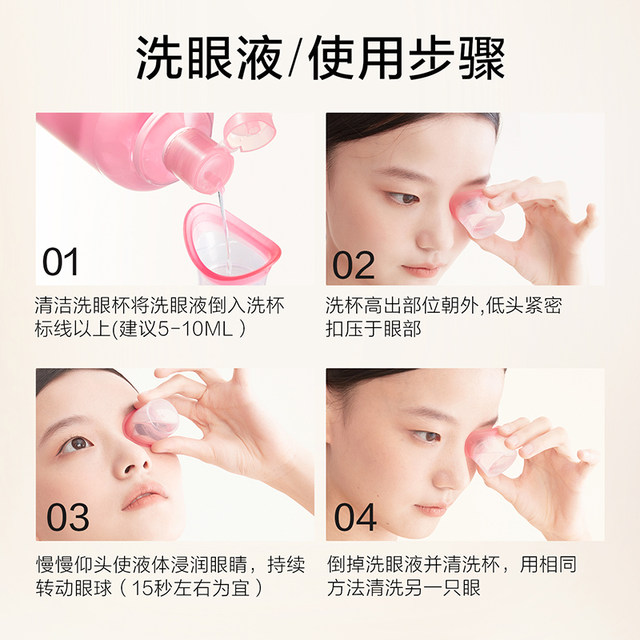 洗眼液/使用步骤

01

清洁洗眼杯将洗眼液倒入洗杯标线以上(建议5-10ML )

02

洗杯高出部位朝外,低头紧密扣压于眼部

03

慢慢仰头使液体浸润眼睛，持续转动眼球（15秒左右为宜）

04

倒掉洗眼液并清洗杯，用相同方法清洗另一只眼