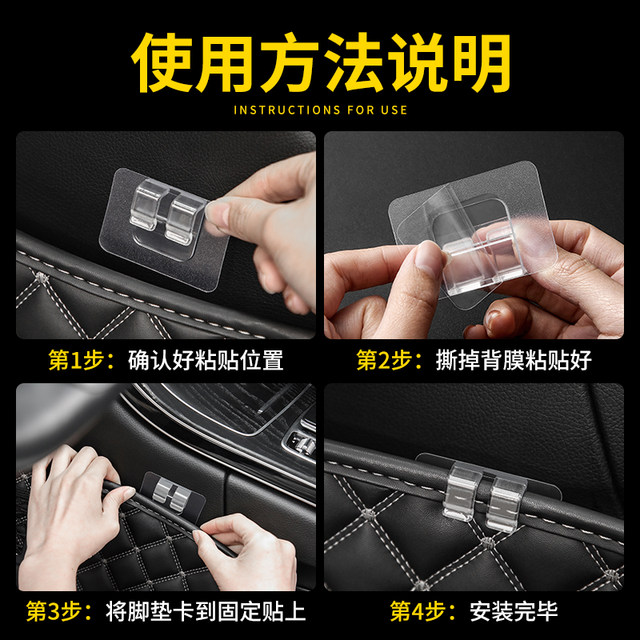 使用方法说明

INSTRUCTIONS FOR USE

第1步：确认好粘贴位置

第2步：撕掉背膜粘贴好

第3步：将脚垫卡到固定贴上

第4步：安装完毕