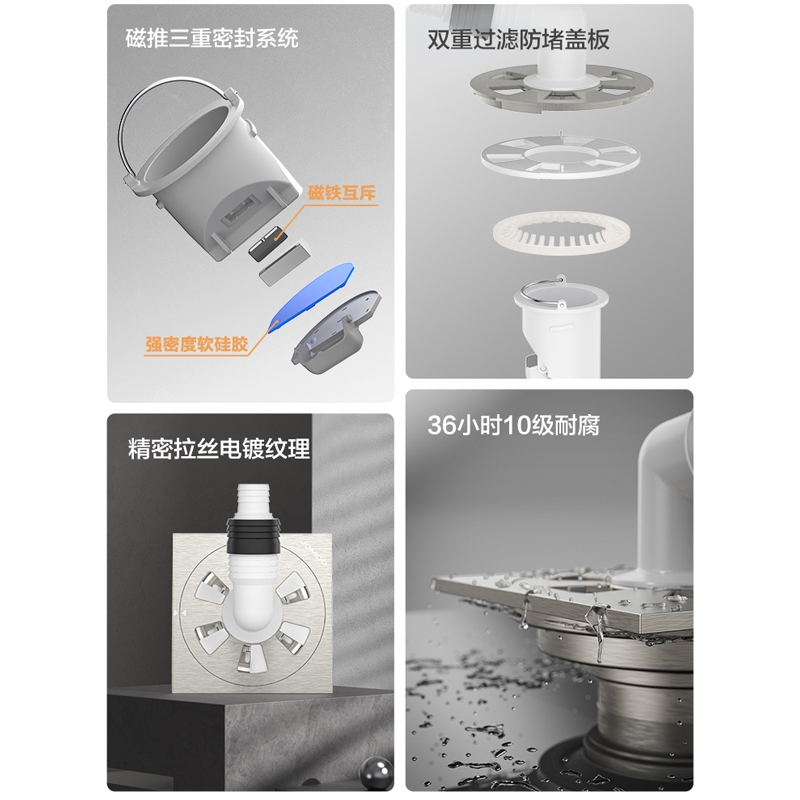 磁推三重密封系统

磁铁互斥

强密度软硅胶

双重过滤防堵盖板

精密拉丝电镀纹理

JOMOO

36小时10级耐腐