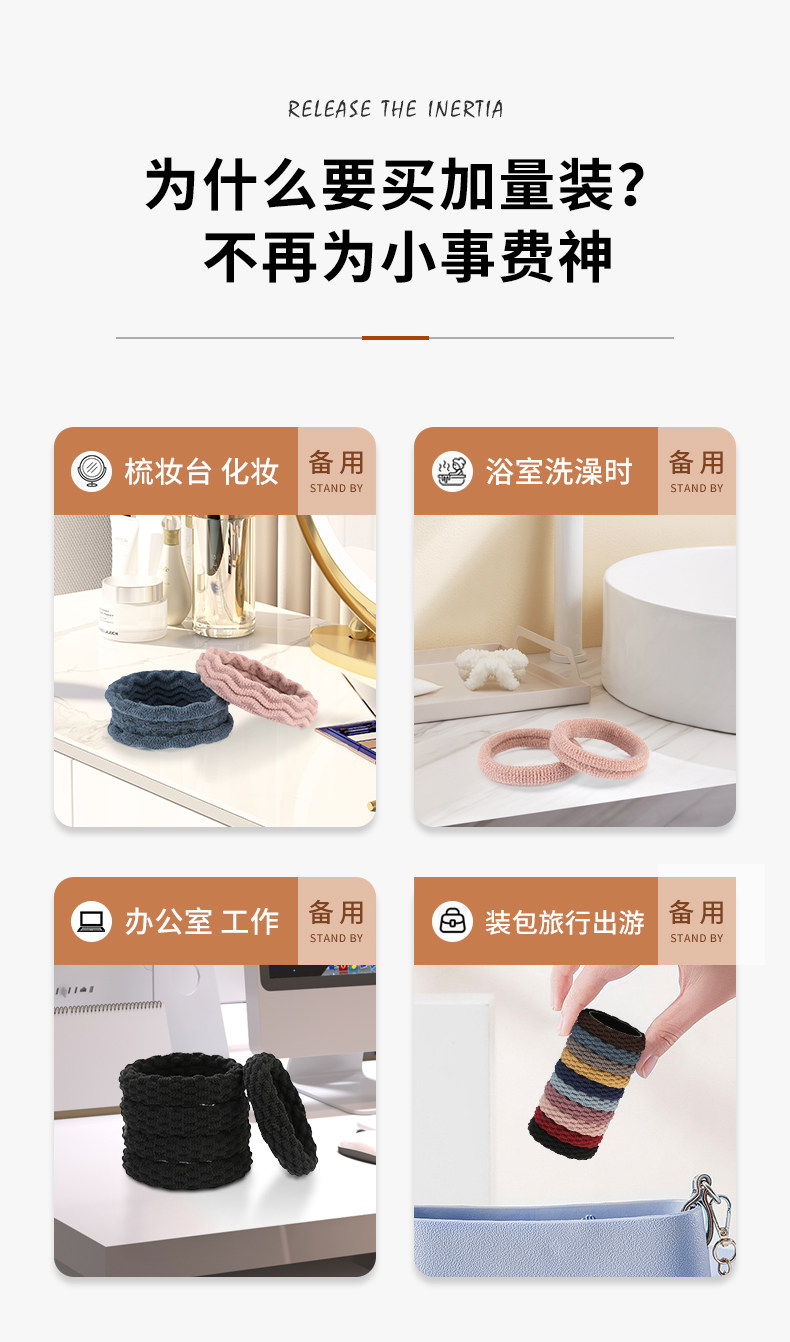 RELEASE THE INERTIA

为什么要买加量装?
不再为小事费神

梳妆台 化妆
备用
STAND BY

浴室洗澡时
备用
STAND BY

办公室 工作
备用
STAND BY

装包旅行出游
备用
STAND BY