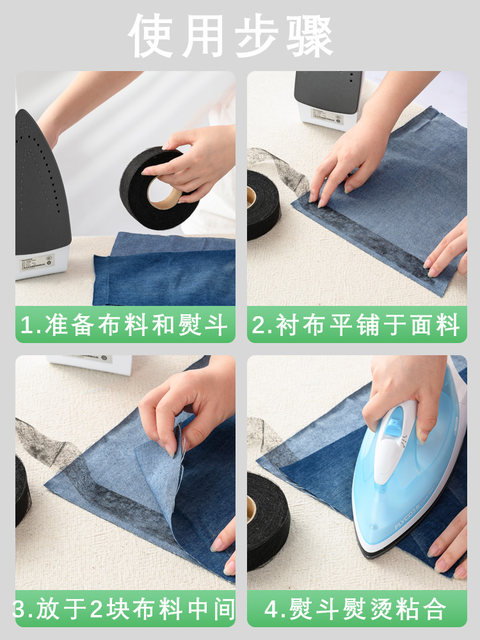 使用步骤

1.准备布料和熨斗

2.衬布平铺于面料

3.放于2块布料中间

4.熨斗熨烫粘合