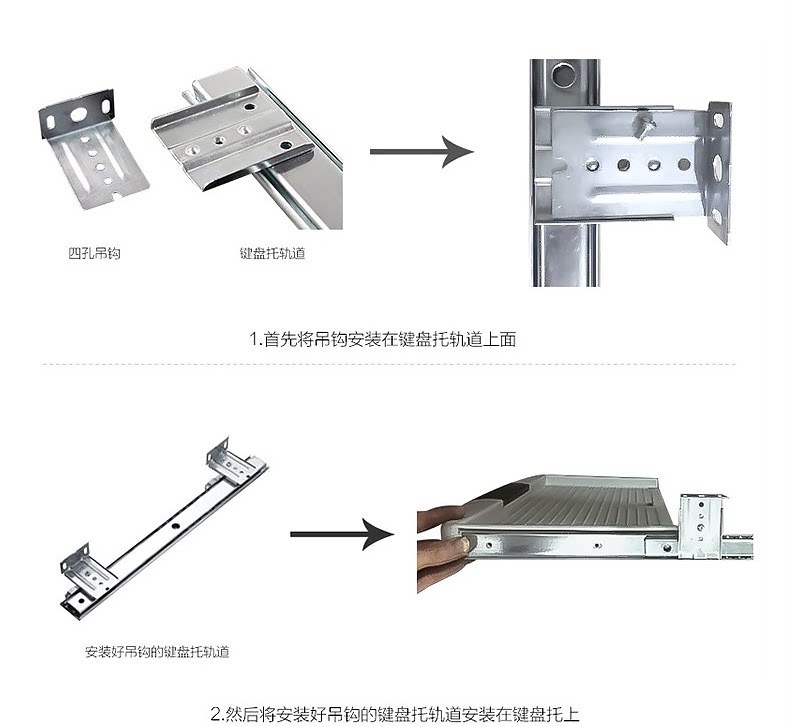 四孔吊钩

键盘托轨道

1.首先将吊钩安装在键盘托轨道上面

安装好吊钩的键盘托轨道

2.然后将安装好吊钩的键盘托轨道安装在键盘托上