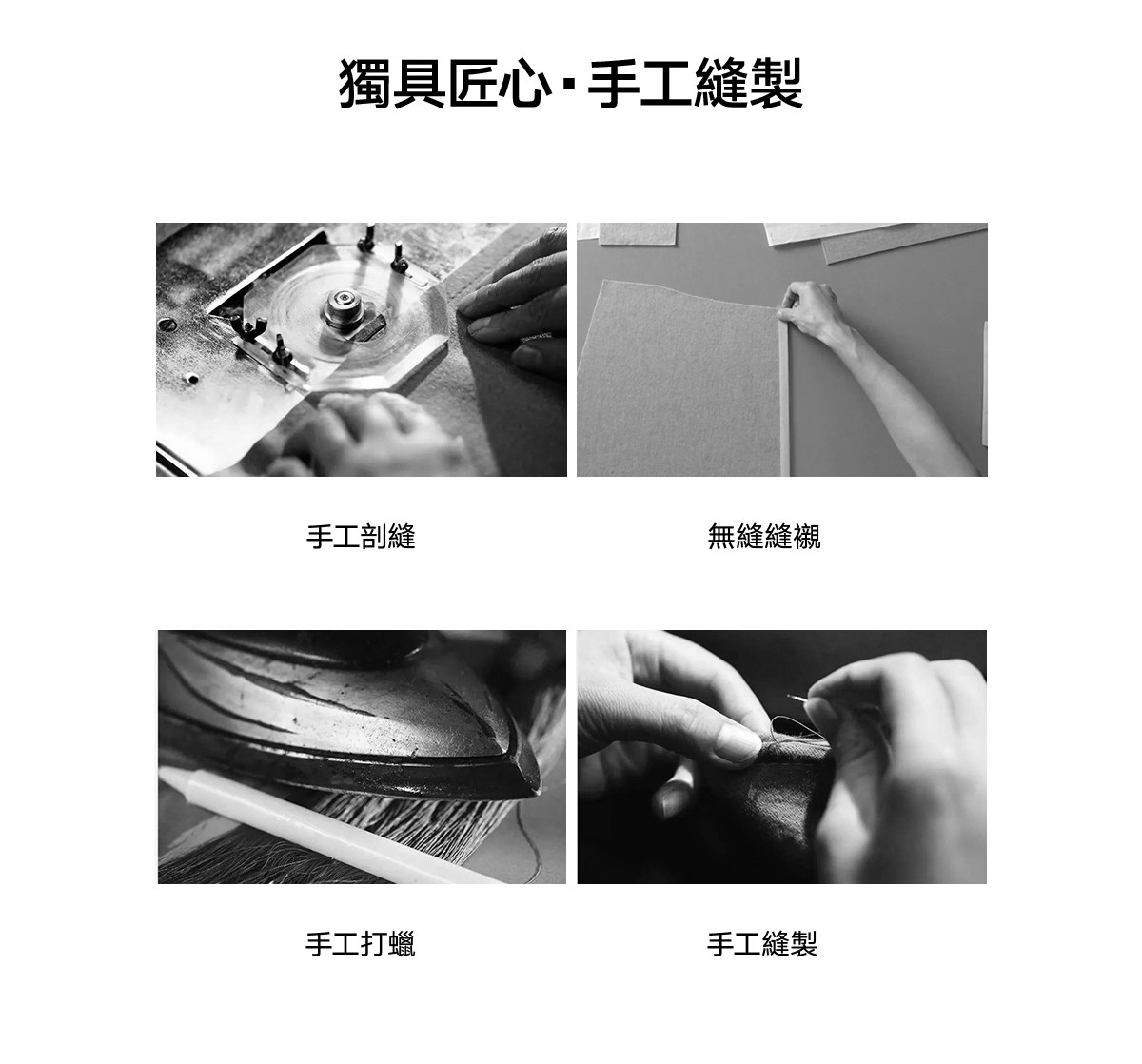 獨具匠心·手工縫製

手工剖縫

無縫縫襯

手工打蠟

手工縫製