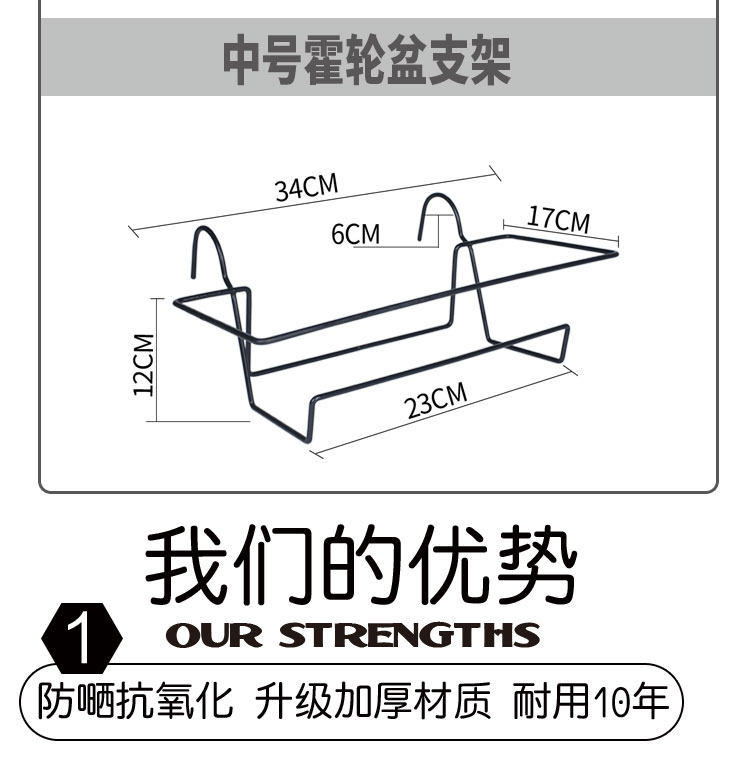 中号霍轮盆支架

34CM

6CM

17CM

12CM

23CM

我们的优势

1

OUR STRENGTHS

防晒抗氧化 升级加厚材质 耐用10年