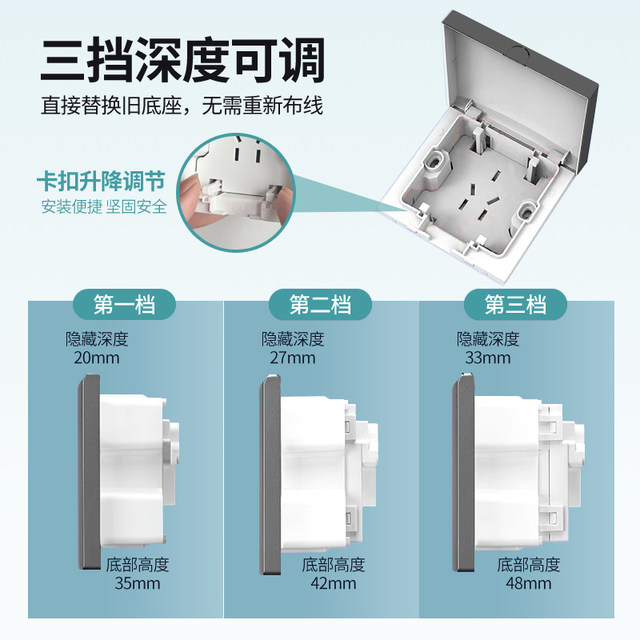 三挡深度可调
直接替换旧底座，无需重新布线

卡扣升降调节
安装便捷 坚固安全

第一档
隐藏深度
20mm
底部高度
35mm

第二档
隐藏深度
27mm
底部高度
42mm

第三档
隐藏深度
33mm
底部高度
48mm