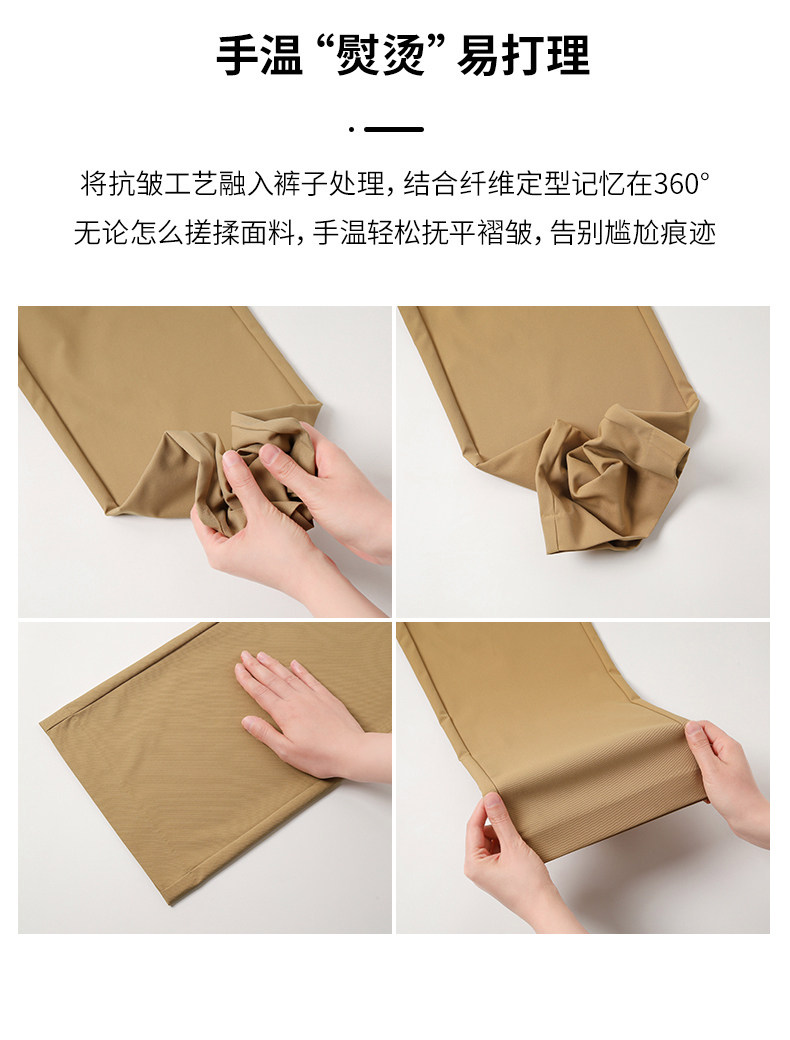 手温“熨烫”易打理

将抗皱工艺融入裤子处理，结合纤维定型记忆在360°
无论怎么搓揉面料，手温轻松抚平褶皱，告别尴尬痕迹