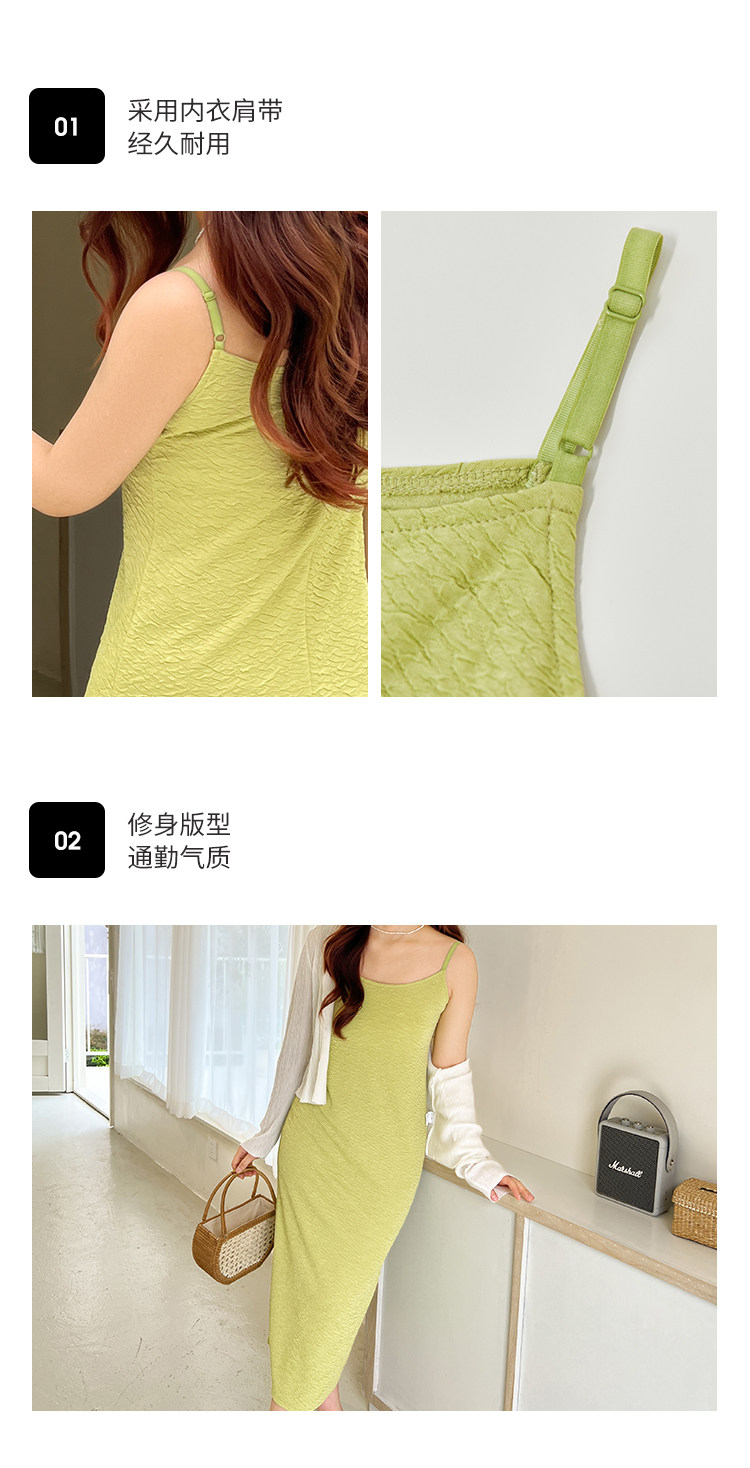 01

采用内衣肩带
经久耐用

02

修身版型
通勤气质

Marshall