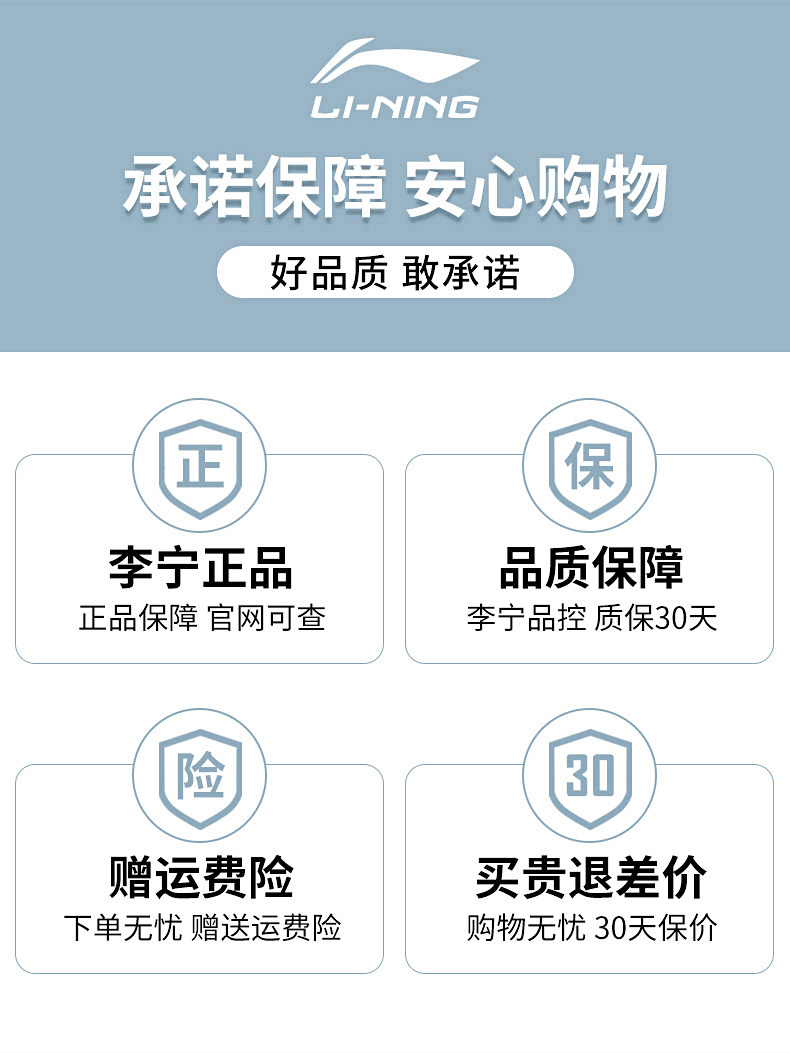 LI-NING

承诺保障 安心购物

好品质 敢承诺

正

李宁正品

正品保障 官网可查

保

品质保障

李宁品控 质保30天

险

赠运费险

下单无忧 赠送运费险

30

买贵退差价

购物无忧 30天保价