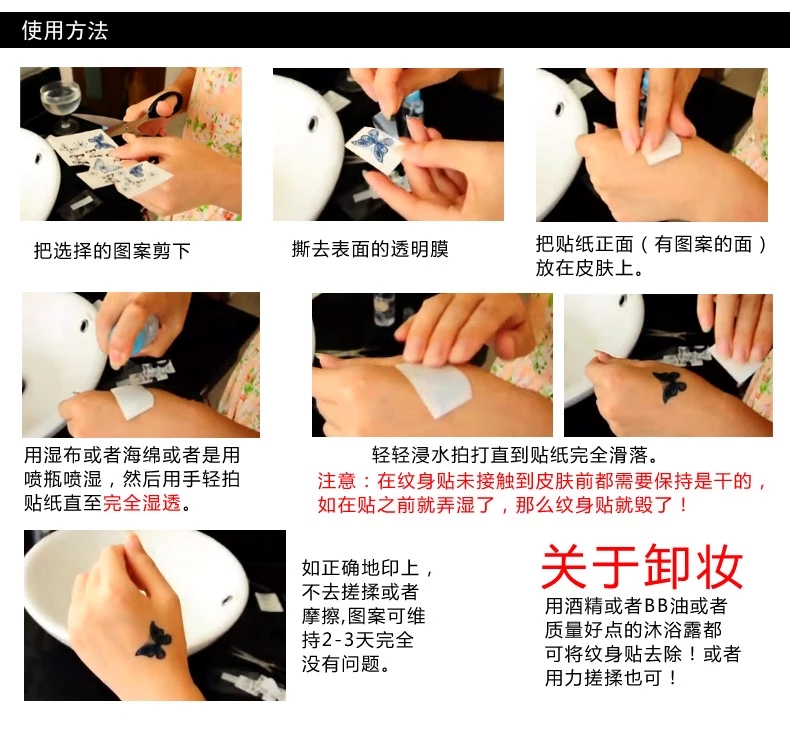 使用方法

把选择的图案剪下

撕去表面的透明膜

把贴纸正面（有图案的面）放在皮肤上。

用湿布或者海绵或者是用喷瓶喷湿，然后用手轻拍贴纸直至完全湿透。

轻轻浸水拍打直到贴纸完全滑落。

注意：在纹身贴未接触到皮肤前都需要保持是干的，如在贴之前就弄湿了，那么纹身贴就毁了！

如正确地印上，不去搓揉或者摩擦,图案可维持2-3天完全没有问题。

关于卸妆

用酒精或者BB油或者质量好点的沐浴露都可将纹身贴去除！或者用力搓揉也可！