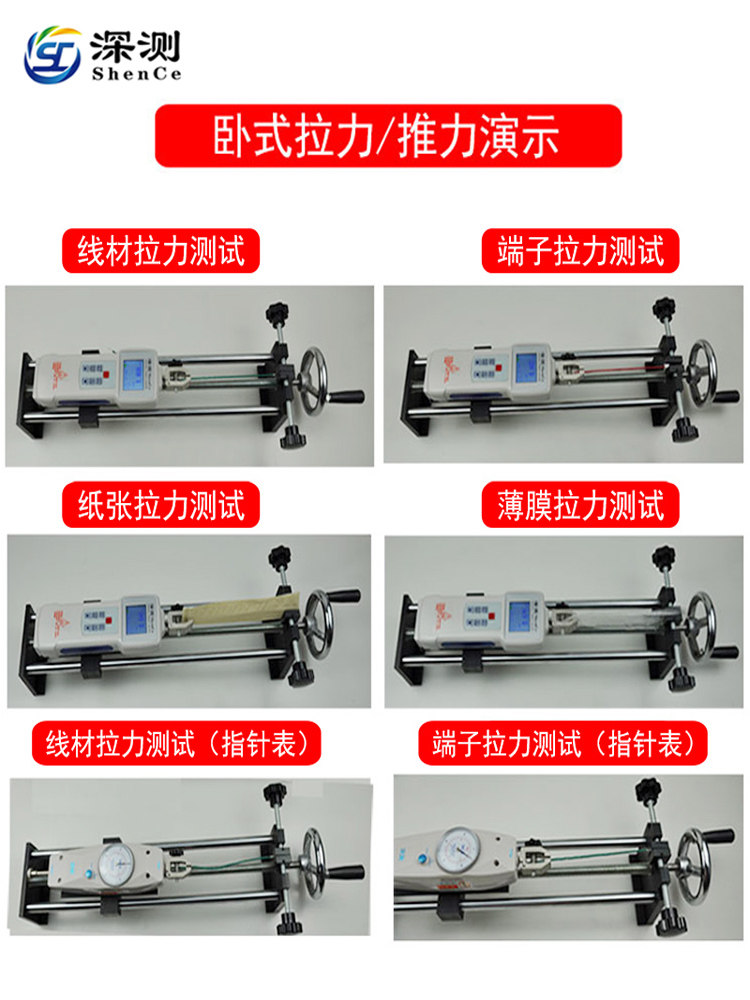 深测
ShenCe

卧式拉力/推力演示

线材拉力测试

端子拉力测试

纸张拉力测试

薄膜拉力测试

线材拉力测试（指针表）

端子拉力测试（指针表）