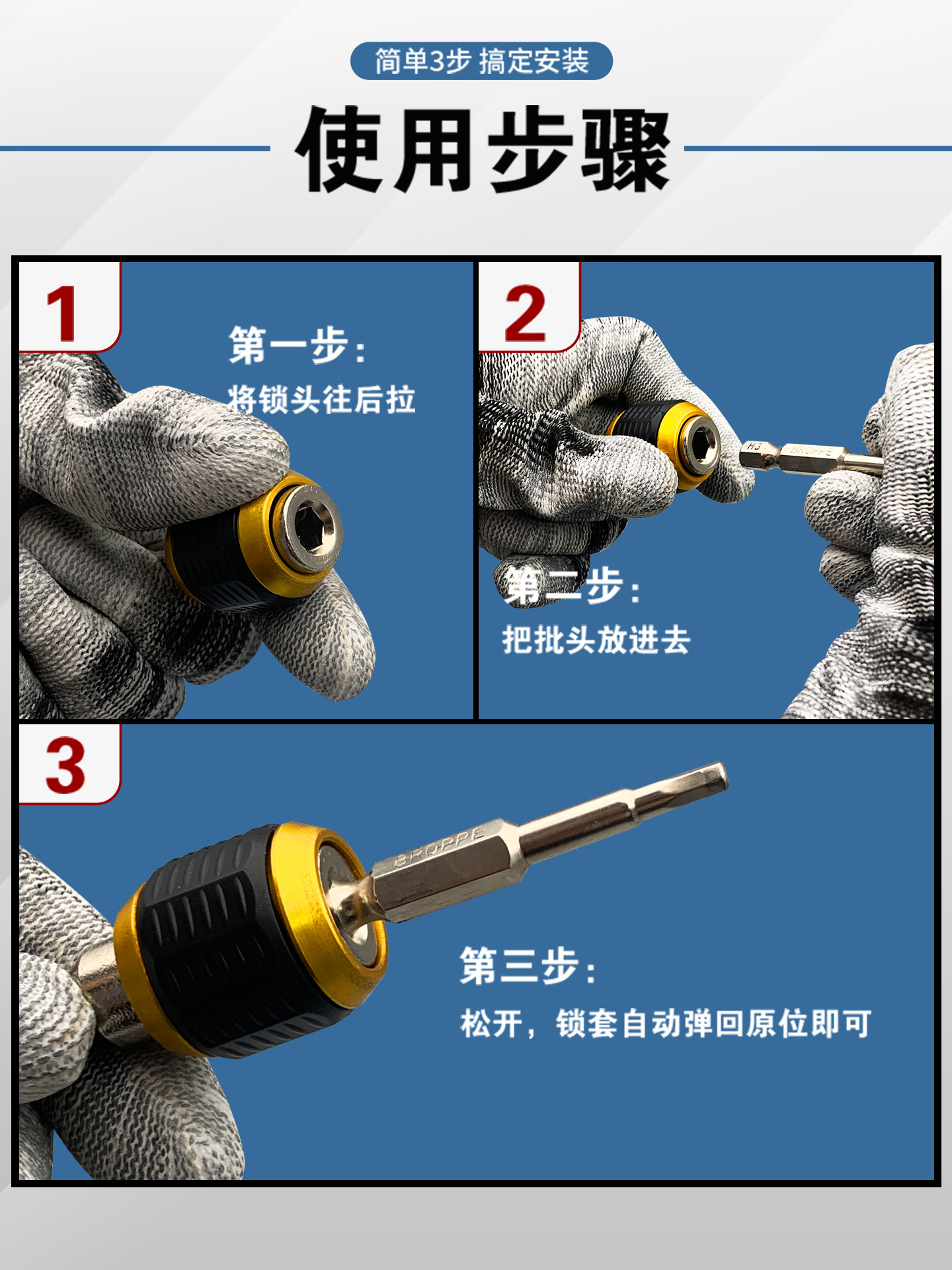 简单3步 搞定安装

使用步骤

1

第一步：

将锁头往后拉

2

H3 BROPPE

第二步：

把批头放进去

3

BROPPE

第三步：

松开，锁套自动弹回原位即可