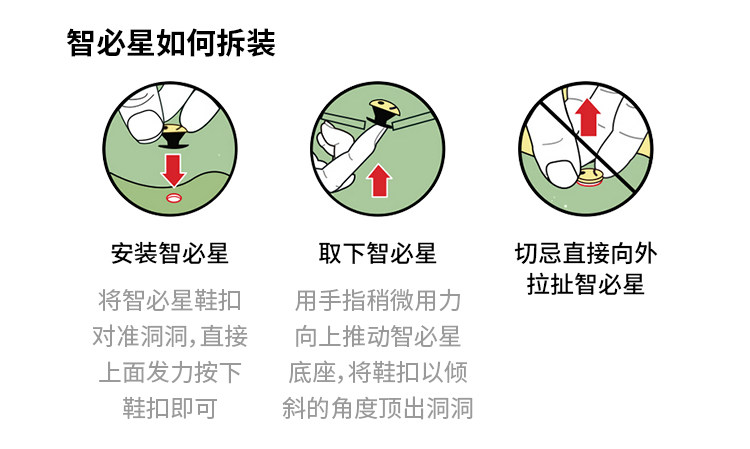 智必星如何拆装

安装智必星

将智必星鞋扣对准洞洞,直接上面发力按下鞋扣即可

取下智必星

用手指稍微用力向上推动智必星底座,将鞋扣以倾斜的角度顶出洞洞

切忌直接向外拉扯智必星