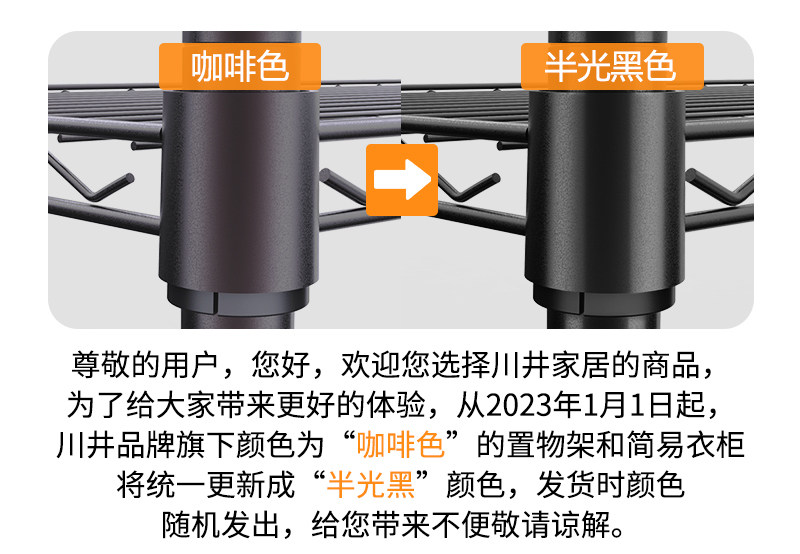 咖啡色

半光黑色

尊敬的用户，您好，欢迎您选择川井家居的商品，为了给大家带来更好的体验，从2023年1月1日起，川井品牌旗下颜色为“咖啡色”的置物架和简易衣柜将统一更新成“半光黑”颜色，发货时颜色随机发出，给您带来不便敬请谅解。