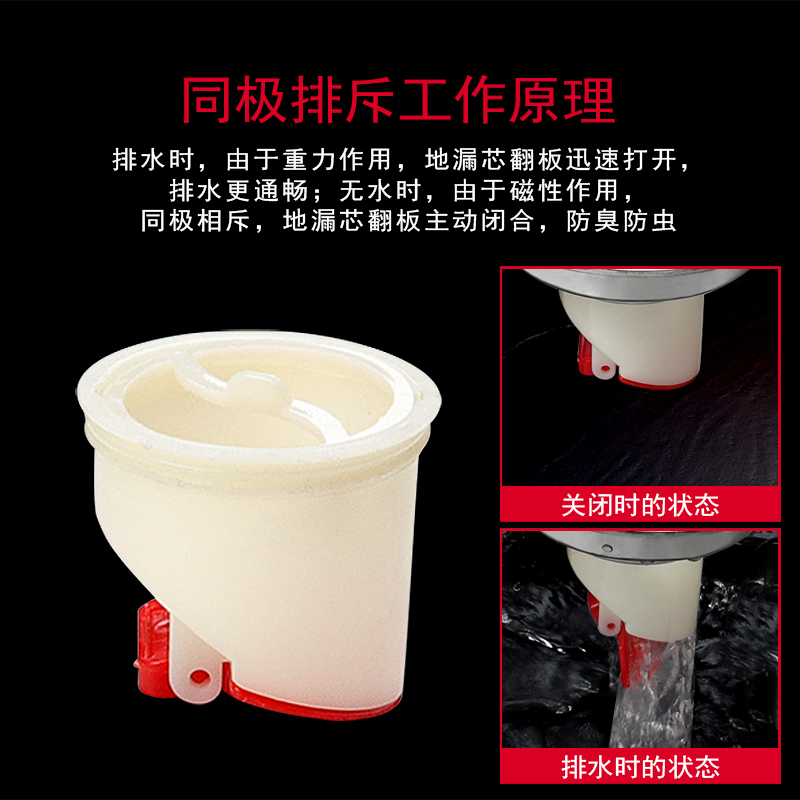 同极排斥工作原理

排水时，由于重力作用，地漏芯翻板迅速打开，排水更通畅；无水时，由于磁性作用，同极相斥，地漏芯翻板主动闭合，防臭防虫

关闭时的状态

排水时的状态