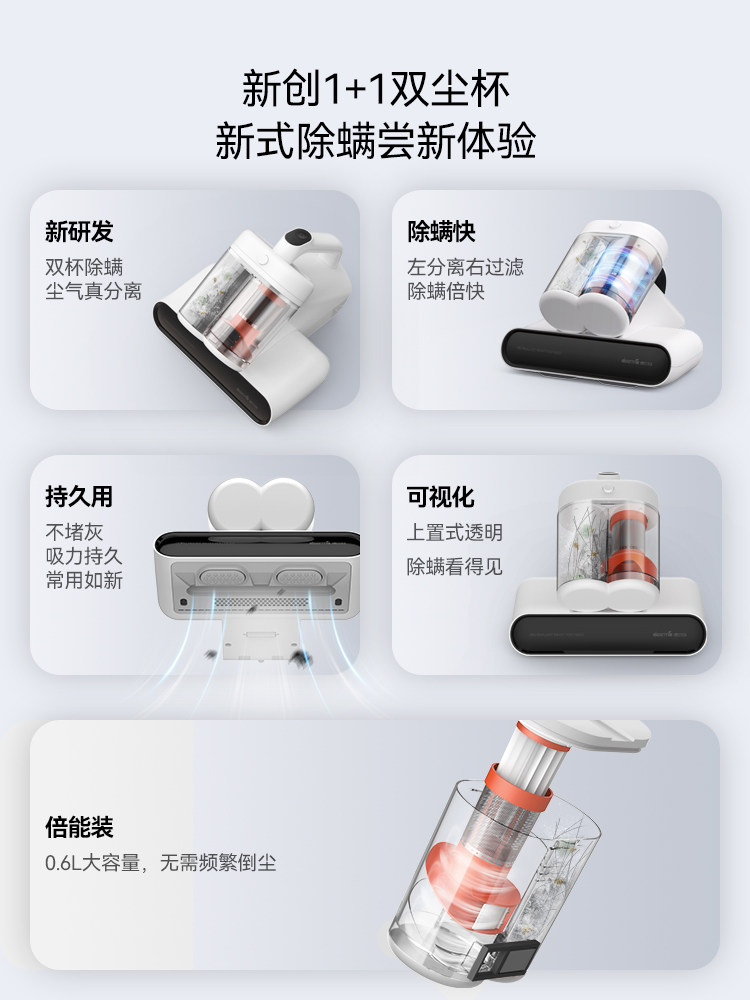 新创1+1双尘杯
新式除螨尝新体验

新研发
双杯除螨
尘气真分离

除螨快
左分离右过滤
除螨倍快

持久用
不堵灰
吸力持久
常用如新

可视化
上置式透明
除螨看得见

倍能装
0.6L大容量，无需频繁倒尘