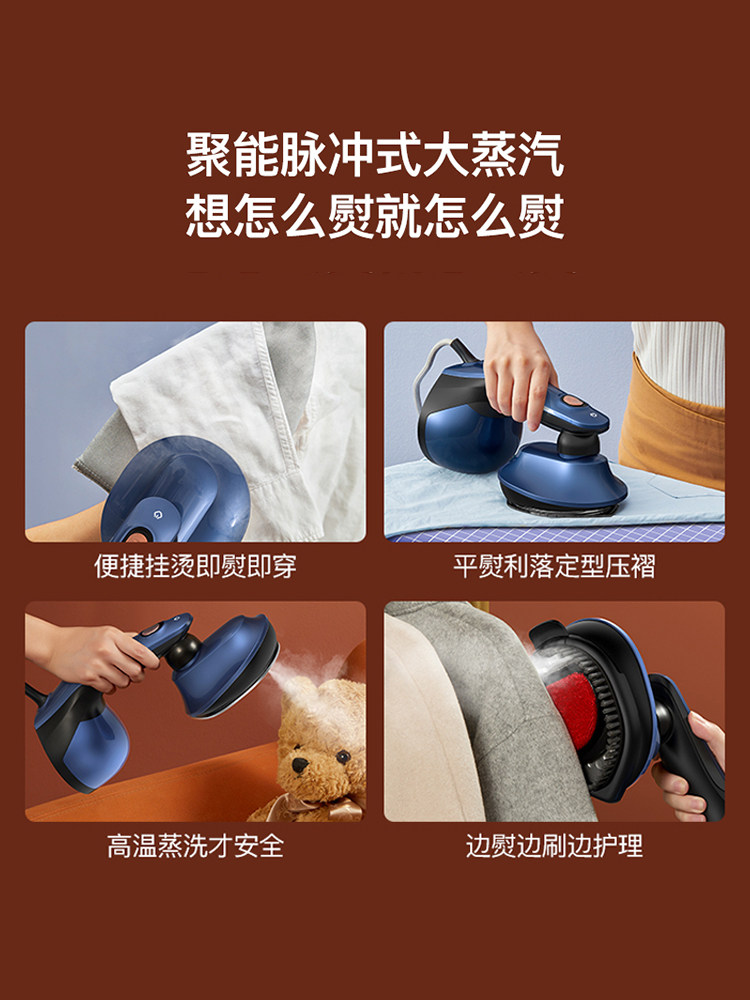 聚能脉冲式大蒸汽
想怎么熨就怎么熨

便捷挂烫即熨即穿

平熨利落定型压褶

高温蒸洗才安全

边熨边刷边护理