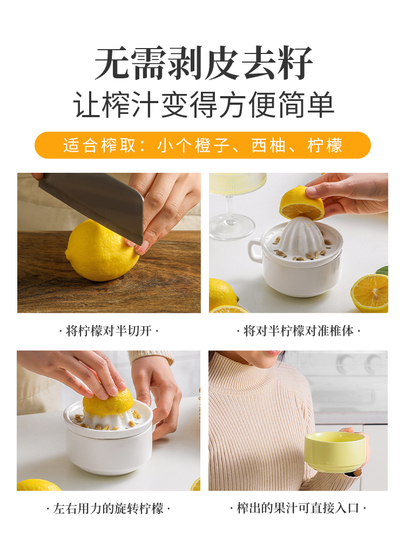 无需剥皮去籽

让榨汁变得方便简单

适合榨取：小个橙子、西柚、柠檬

· 将柠檬对半切开 ·

· 将对半柠檬对准椎体 ·

· 左右用力的旋转柠檬 ·

· 榨出的果汁可直接入口 ·