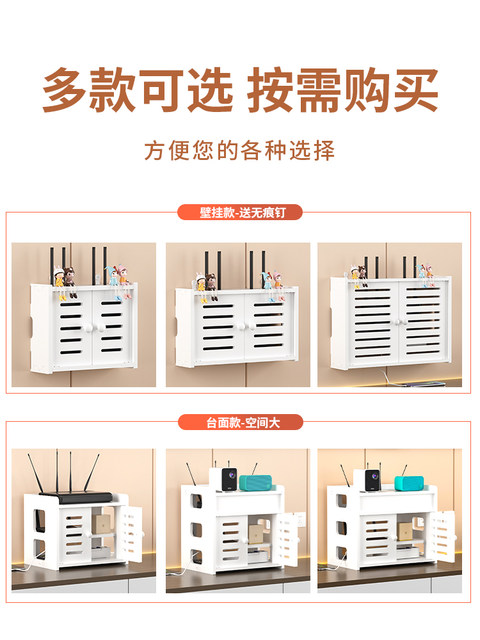 多款可选 按需购买

方便您的各种选择

壁挂款-送无痕钉

台面款-空间大