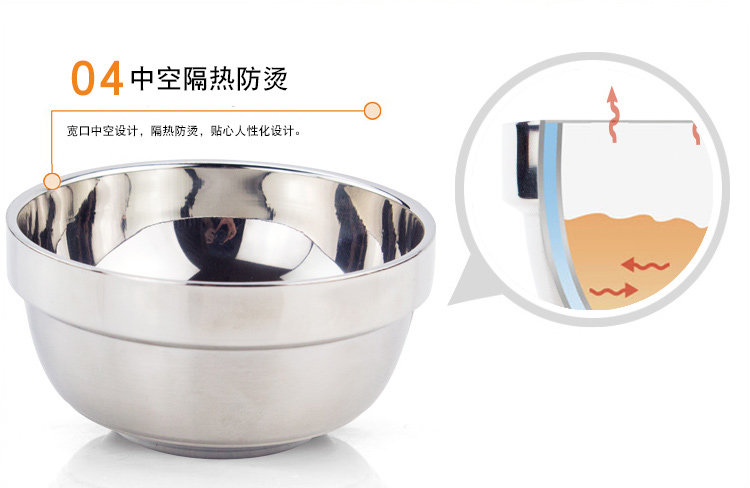 04 中空隔热防烫

宽口中空设计，隔热防烫，贴心人性化设计。