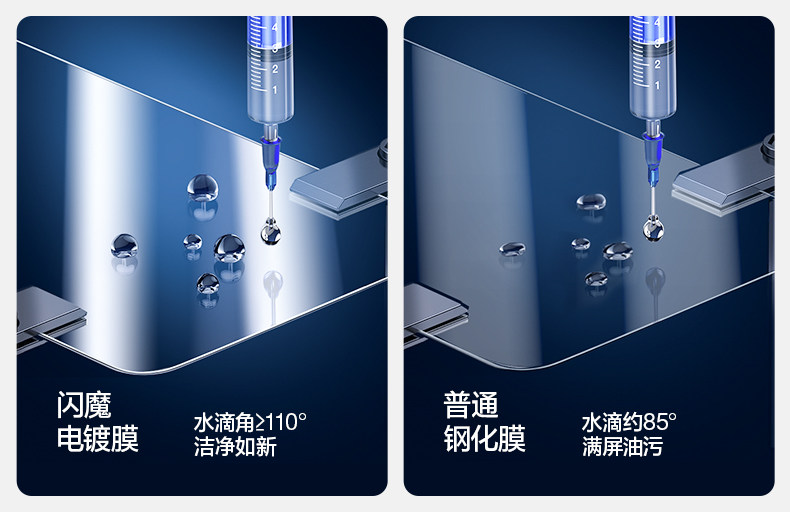 4
3
2
1

闪魔
电镀膜

水滴角≥110°
洁净如新

4
3
2
1

普通
钢化膜

水滴约85°
满屏油污