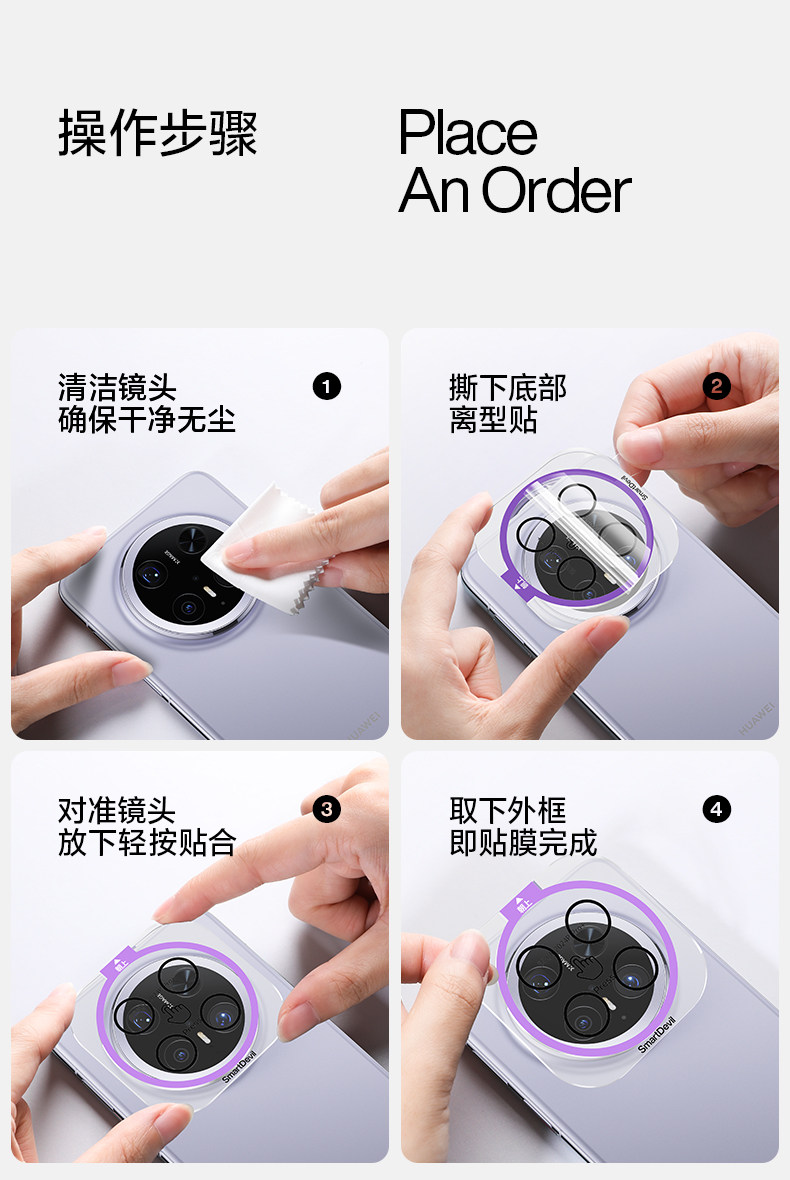 操作步骤

Place
An Order

清洁镜头
确保干净无尘

1

撕下底部
离型贴

2

SmartDevil

HUAWEI

对准镜头
放下轻按贴合

3

SmartDevil

取下外框
即贴膜完成

4

SmartDevil