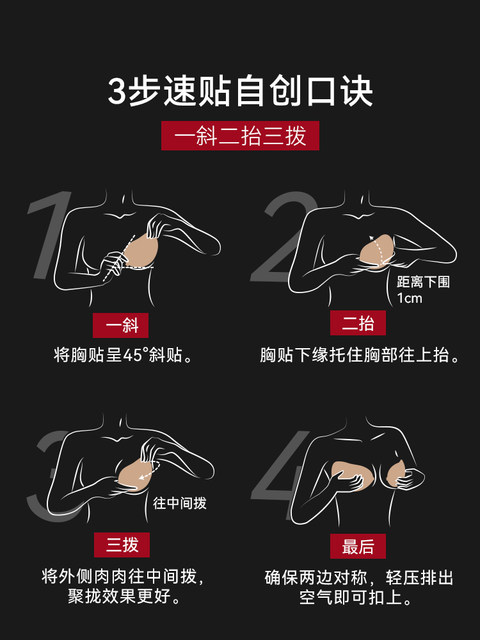 3步速贴自创口诀

一斜二抬三拨

1

一斜

将胸贴呈45°斜贴。

2

距离下围 1cm

二抬

胸贴下缘托住胸部往上抬。

3

往中间拨

三拨

将外侧肉肉往中间拨，聚拢效果更好。

4

最后

确保两边对称，轻压排出空气即可扣上。