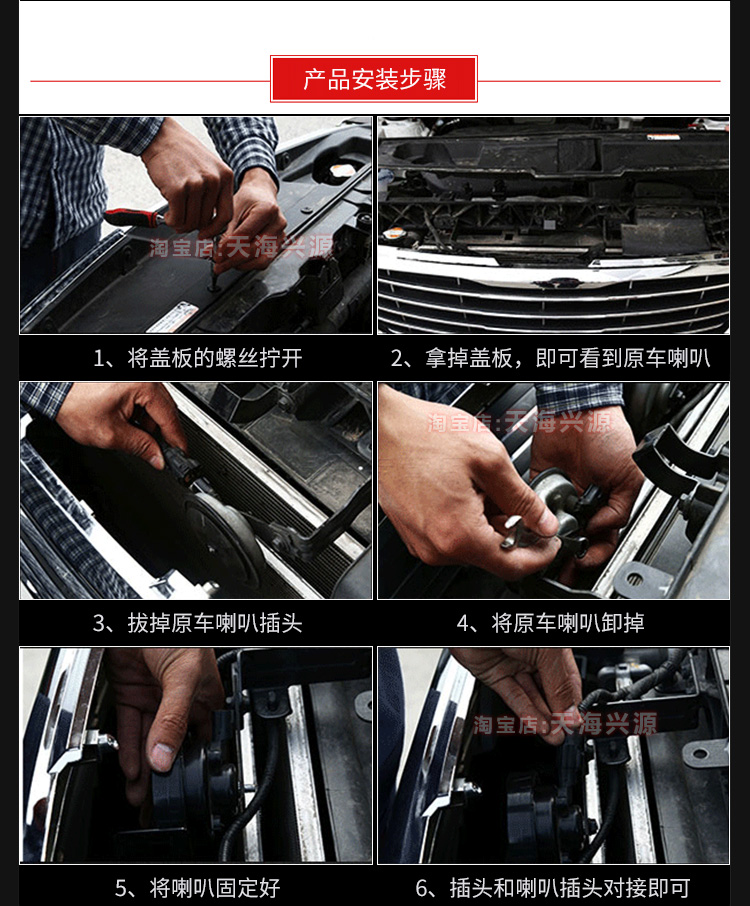 产品安装步骤

淘宝店:天海兴源

1、将盖板的螺丝拧开

2、拿掉盖板，即可看到原车喇叭

淘宝店:天海兴源

3、拔掉原车喇叭插头

4、将原车喇叭卸掉

淘宝店:天海兴源

5、将喇叭固定好

6、插头和喇叭插头对接即可