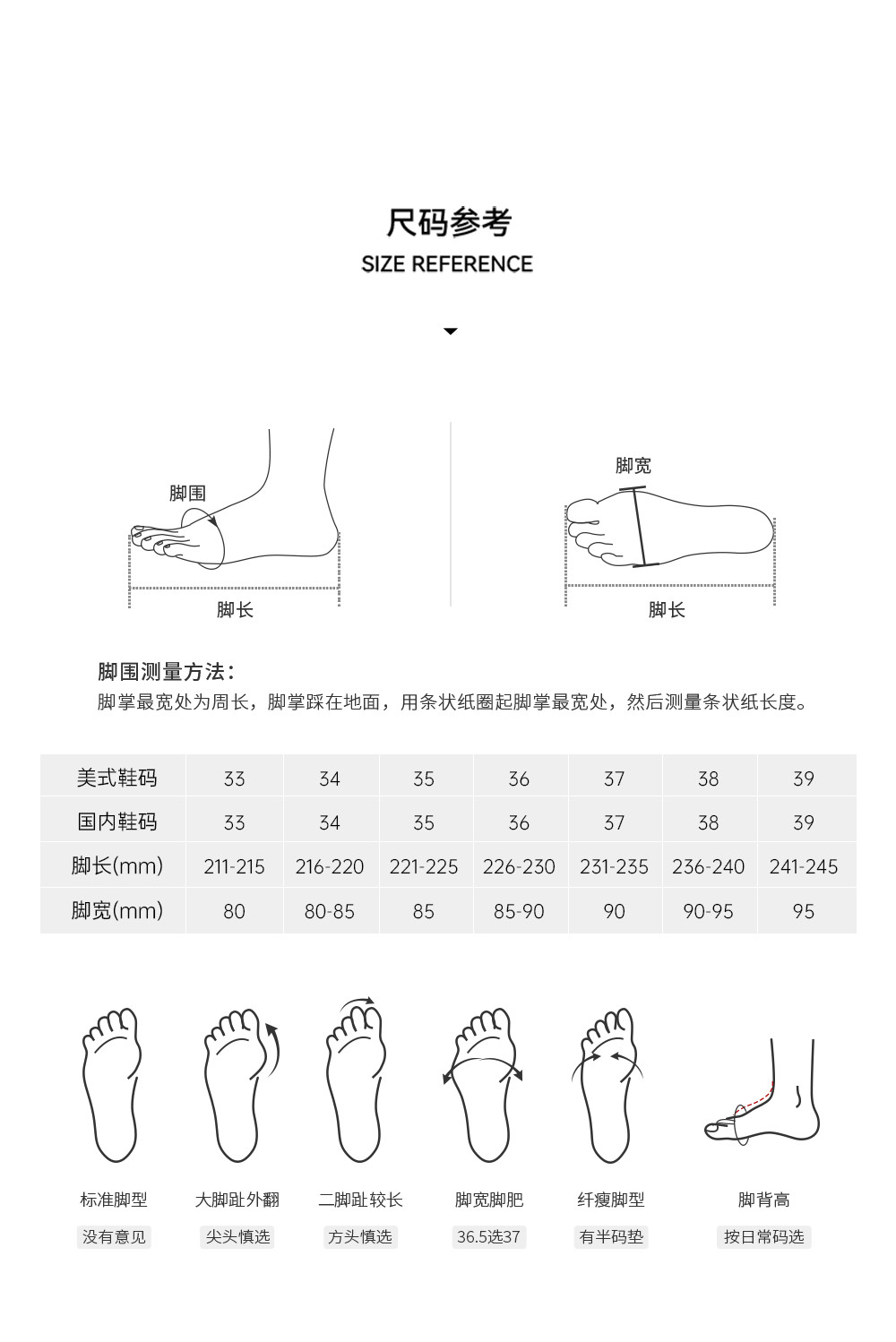 尺码参考
SIZE REFERENCE

脚围

脚长

脚宽

脚长

脚围测量方法：
脚掌最宽处为周长，脚掌踩在地面，用条状纸圈起脚掌最宽处，然后测量条状纸长度。

| 美式鞋码 | 33 | 34 | 35 | 36 | 37 | 38 | 39 |
|---|---|---|---|---|---|---|---|
| 国内鞋码 | 33 | 34 | 35 | 36 | 37 | 38 | 39 |
| 脚长(mm) | 211-215 | 216-220 | 221-225 | 226-230 | 231-235 | 236-240 | 241-245 |
| 脚宽(mm) | 80 | 80-85 | 85 | 85-90 | 90 | 90-95 | 95 |

标准脚型
没有意见

大脚趾外翻
尖头慎选

二脚趾较长
方头慎选

脚宽脚肥
36.5选37

纤瘦脚型
有半码垫

脚背高
按日常码选