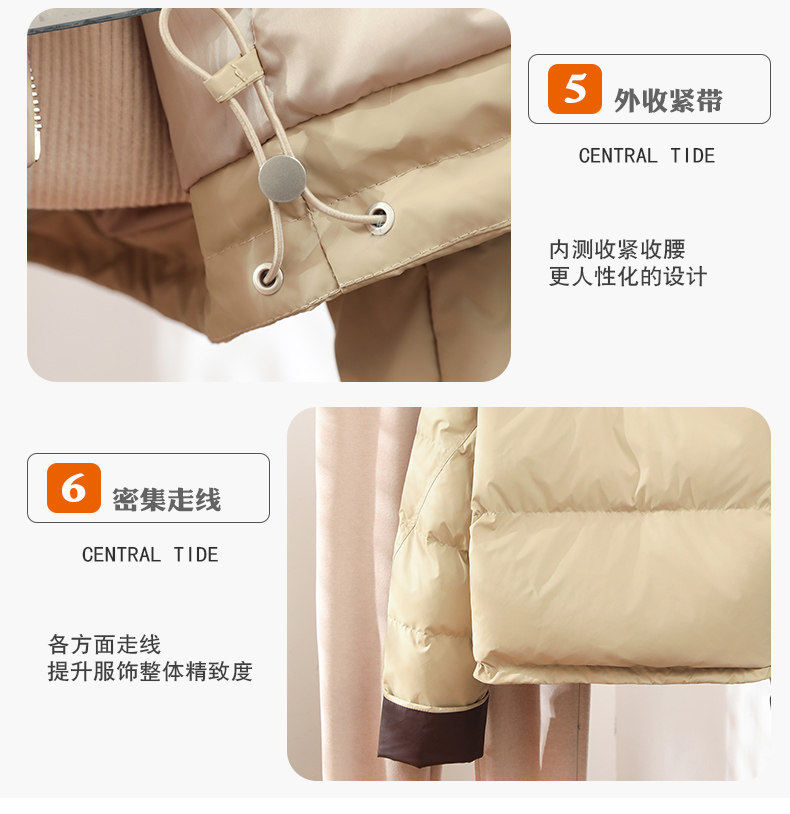 5 外收紧带

CENTRAL TIDE

内测收紧收腰
更人性化的设计

6 密集走线

CENTRAL TIDE

各方面走线
提升服饰整体精致度