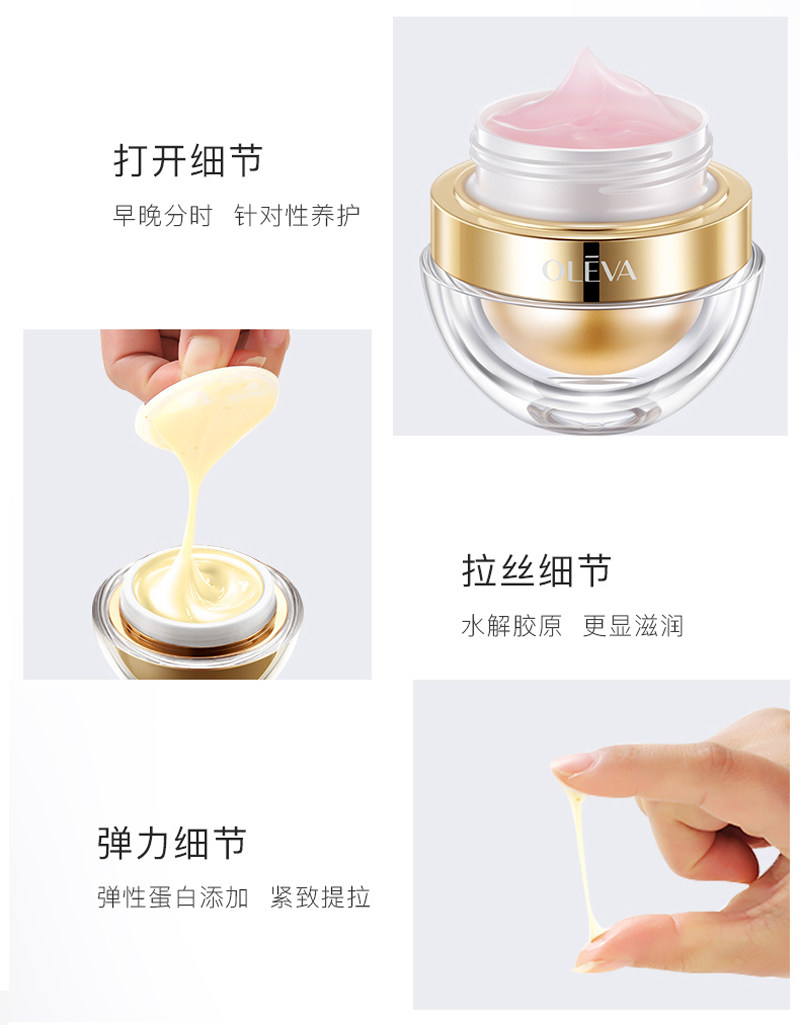 打开细节

早晚分时 针对性养护

OLĒVA

拉丝细节

水解胶原 更显滋润

弹力细节

弹性蛋白添加 紧致提拉