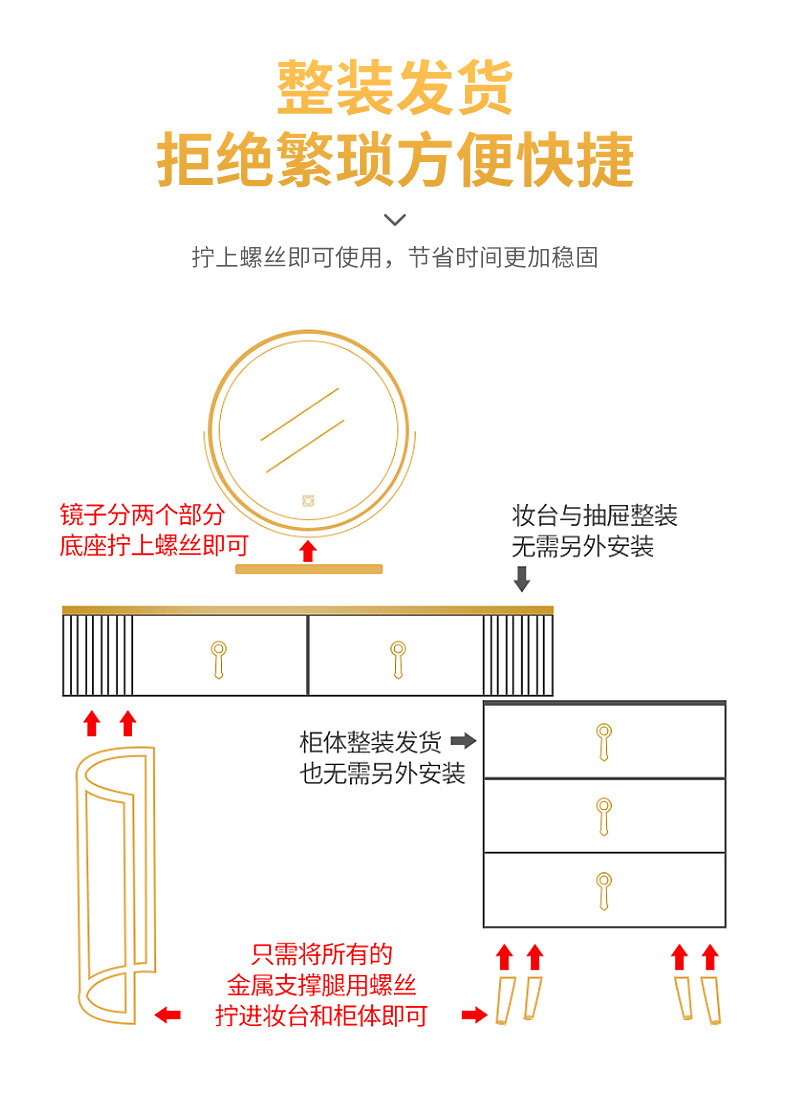 整装发货
拒绝繁琐方便快捷

拧上螺丝即可使用，节省时间更加稳固

镜子分两个部分
底座拧上螺丝即可

妆台与抽屉整装
无需另外安装

柜体整装发货
也无需另外安装

只需将所有的
金属支撑腿用螺丝
拧进妆台和柜体即可