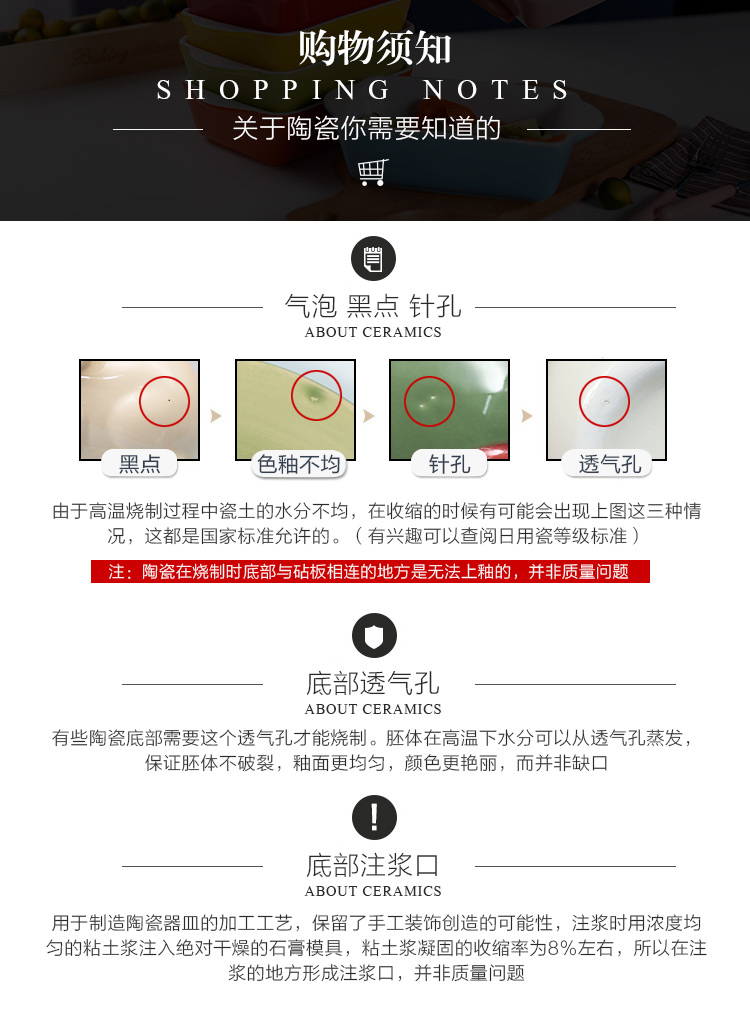 购物须知
SHOPPING NOTES
关于陶瓷你需要知道的

气泡 黑点 针孔
ABOUT CERAMICS

黑点
色釉不均
针孔
透气孔

由于高温烧制过程中瓷土的水分不均，在收缩的时候有可能会出现上图这三种情况，这都是国家标准允许的。（有兴趣可以查阅日用瓷等级标准）

注：陶瓷在烧制时底部与砧板相连的地方是无法上釉的，并非质量问题

底部透气孔
ABOUT CERAMICS

有些陶瓷底部需要这个透气孔才能烧制。胚体在高温下水分可以从透气孔蒸发，保证胚体不破裂，釉面更均匀，颜色更艳丽，而并非缺口

底部注浆口
ABOUT CERAMICS

用于制造陶瓷器皿的加工工艺，保留了手工装饰创造的可能性，注浆时用浓度均匀的粘土浆注入绝对干燥的石膏模具，粘土浆凝固的收缩率为8%左右，所以在注浆的地方形成注浆口，并非质量问题